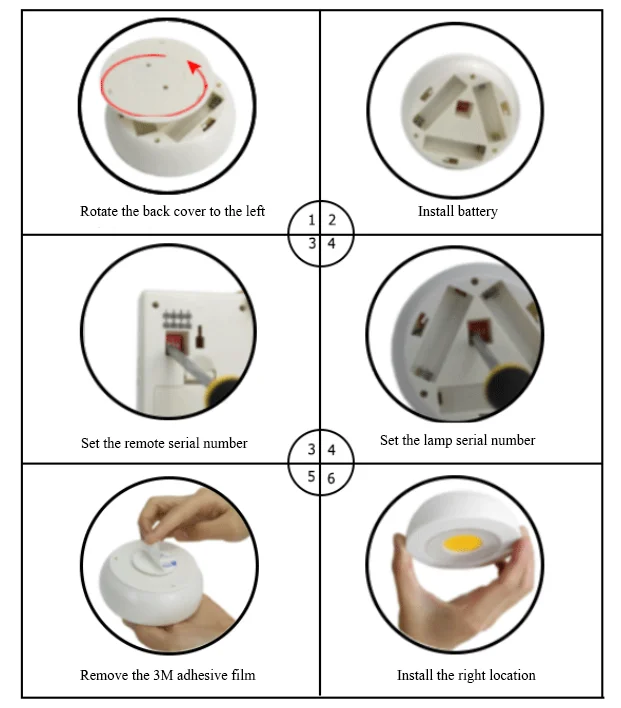 Rotate the back cover to the left

Install battery

1 2
3 4

Set the remote serial number

Set the lamp serial number

3 4
5 6

Remove the 3M adhesive film

Install the right location