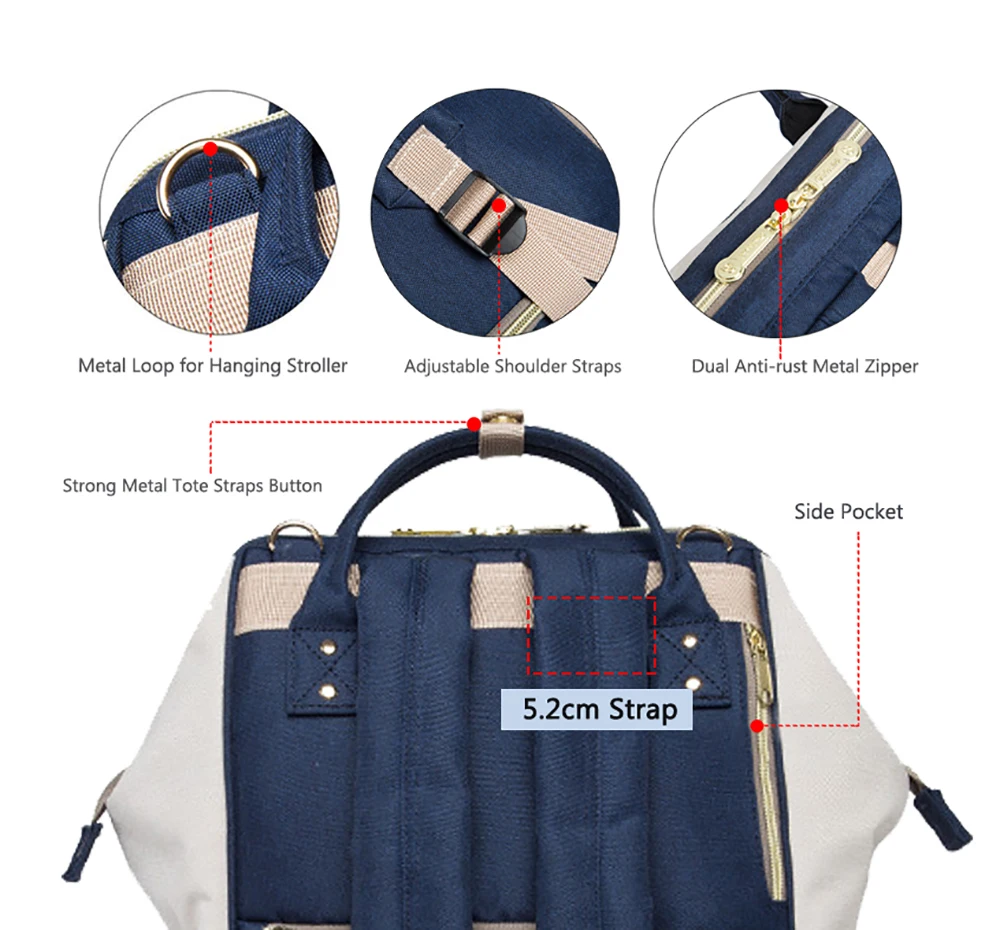 Metal Loop for Hanging Stroller

Adjustable Shoulder Straps

Dual Anti-rust Metal Zipper

Strong Metal Tote Straps Button

Side Pocket

5.2cm Strap