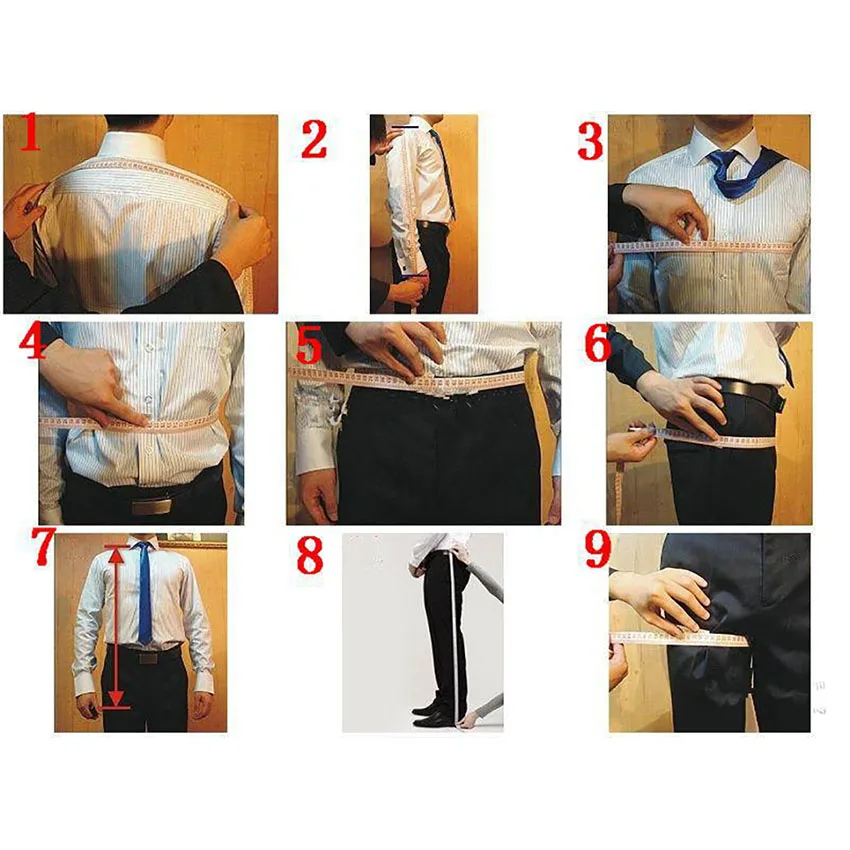 1
2
3
4
5
6
7
8
9