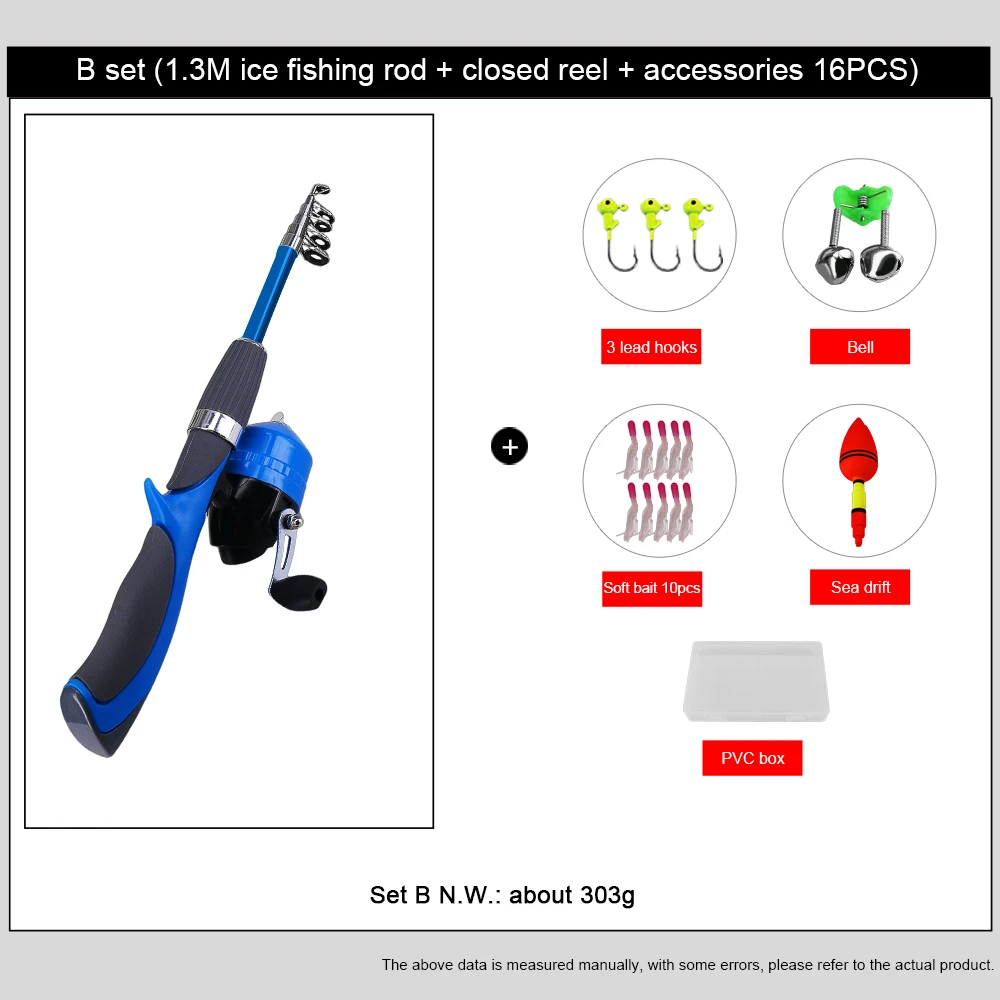 B set (1.3M ice fishing rod + closed reel + accessories 16PCS)

+

3 lead hooks

Bell

Soft bait 10pcs

Sea drift

PVC box

Set B N.W.: about 303g

The above data is measured manually, with some errors, please refer to the actual product.