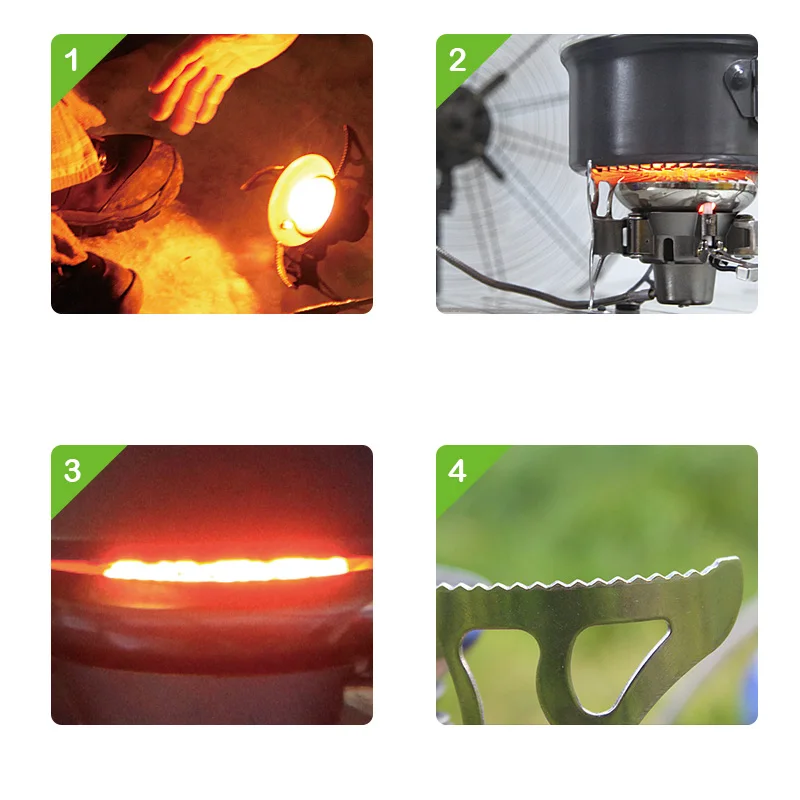 1

2

3

4