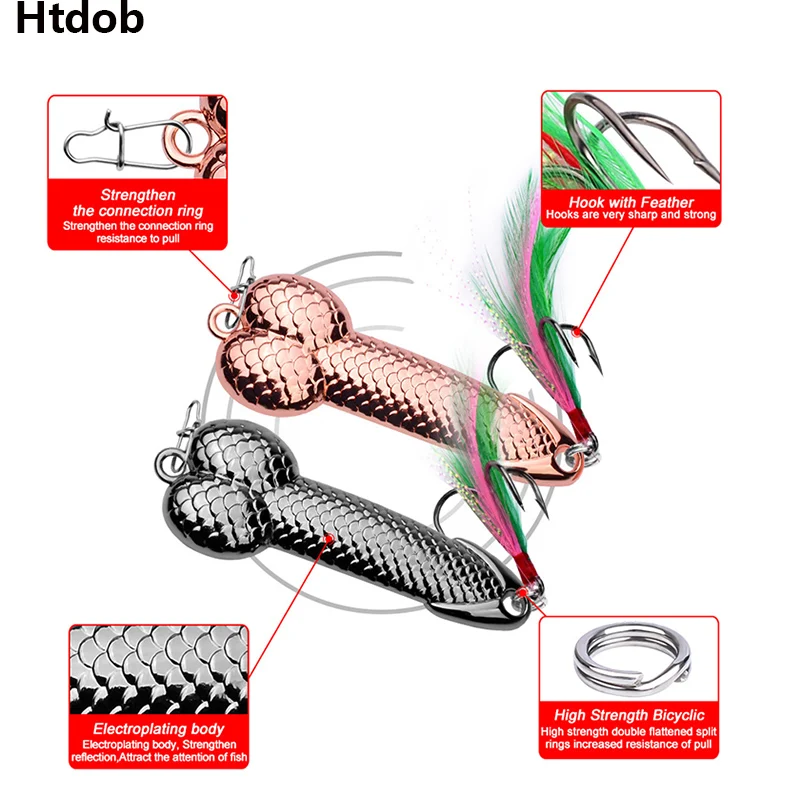 Htdob

Strengthen the connection ring
Strengthen the connection ring resistance to pull

Hook with Feather
Hooks are very sharp and strong

Electroplating body
Electroplating body, Strengthen reflection,Attract the attention of fish

High Strength Bicyclic
High strength double flattened split rings increased resistance of pull