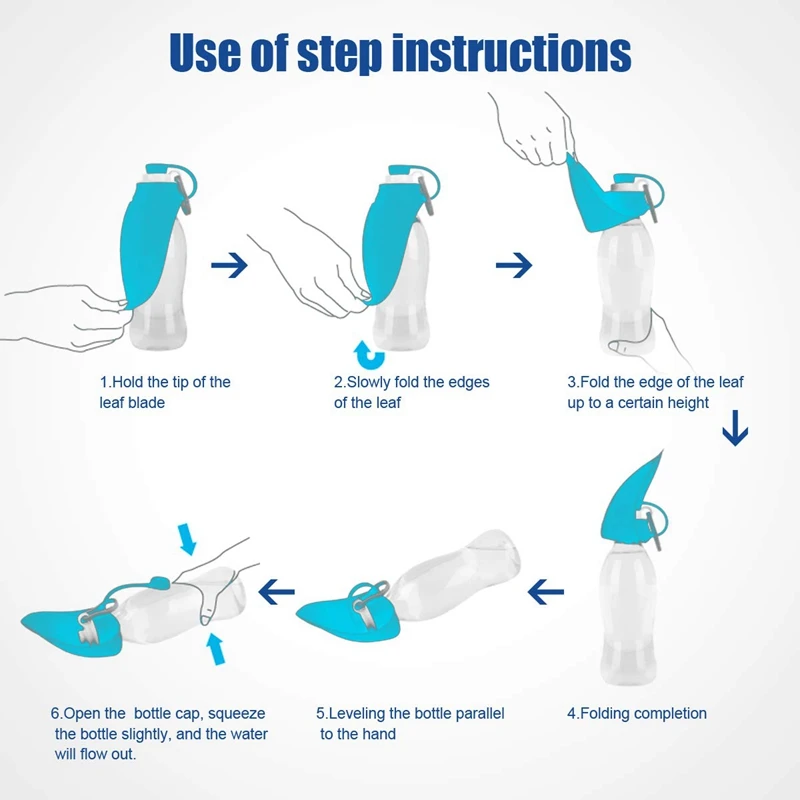 Use of step instructions

1.Hold the tip of the leaf blade

2.Slowly fold the edges of the leaf

3.Fold the edge of the leaf up to a certain height

4.Folding completion

5.Leveling the bottle parallel to the hand

6.Open the bottle cap, squeeze the bottle slightly, and the water will flow out.