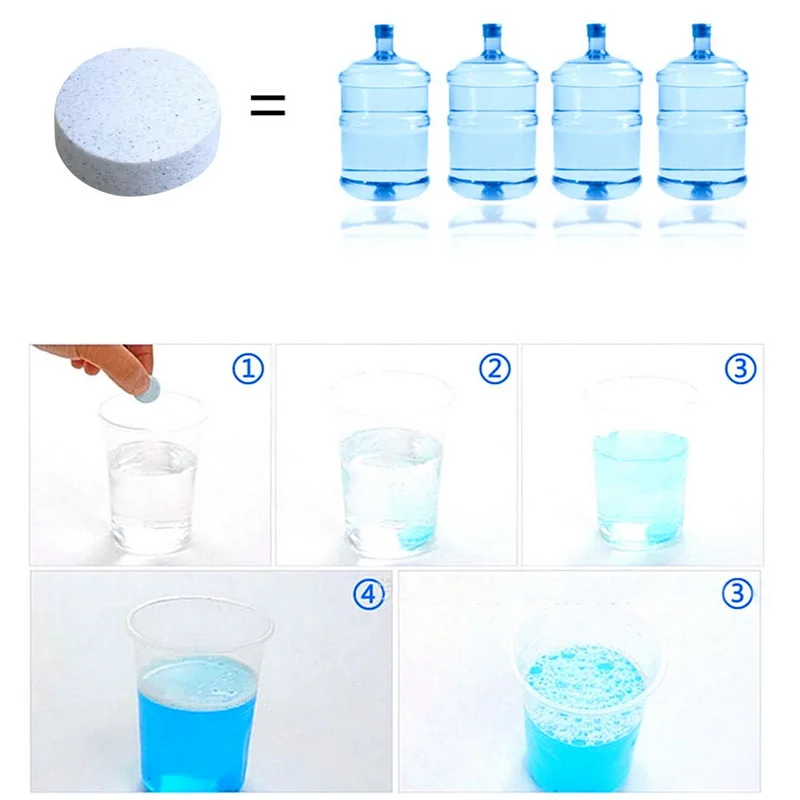 =

①

②

③

④

③