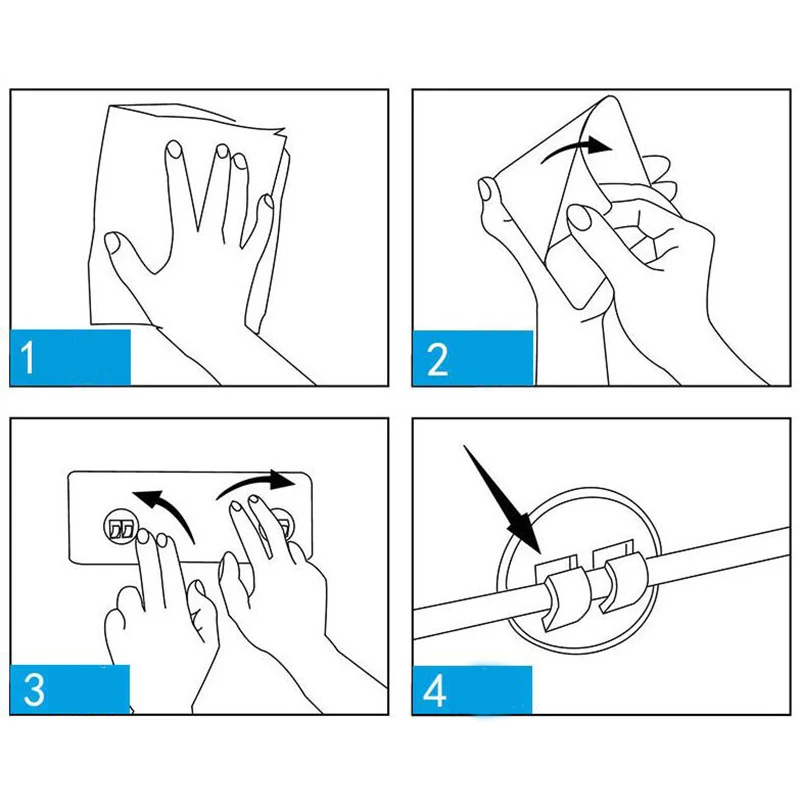 1

2

3

4