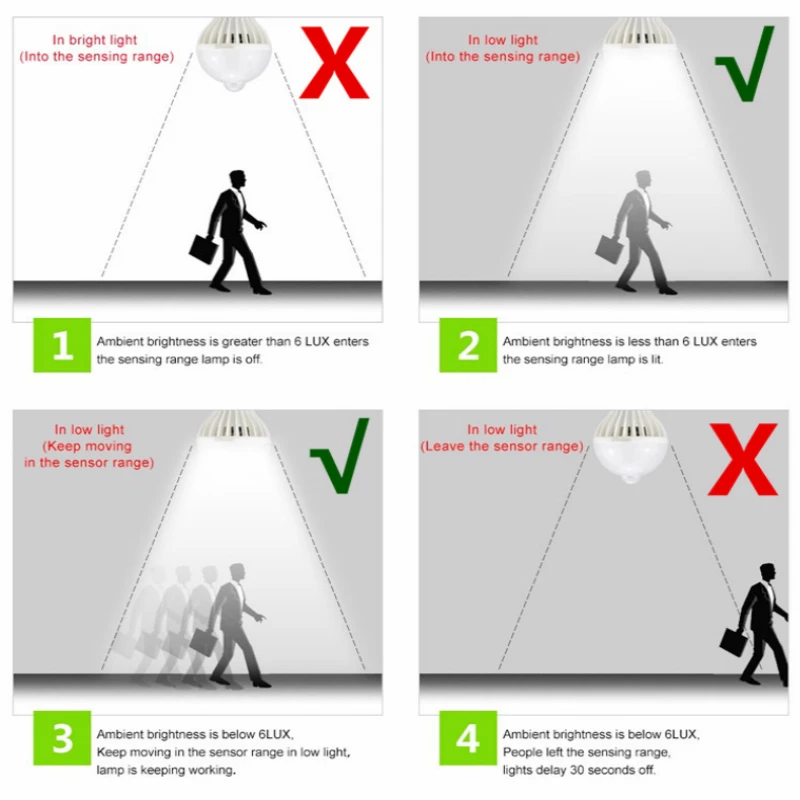 In bright light
(Into the sensing range)

X

1 Ambient brightness is greater than 6 LUX enters the sensing range lamp is off.

In low light
(Into the sensing range)

√

2 Ambient brightness is less than 6 LUX enters the sensing range lamp is lit.

In low light
(Keep moving in the sensor range)

√

3 Ambient brightness is below 6LUX, Keep moving in the sensor range in low light, lamp is keeping working.

In low light
(Leave the sensor range)

X

4 Ambient brightness is below 6LUX, People left the sensing range, lights delay 30 seconds off.