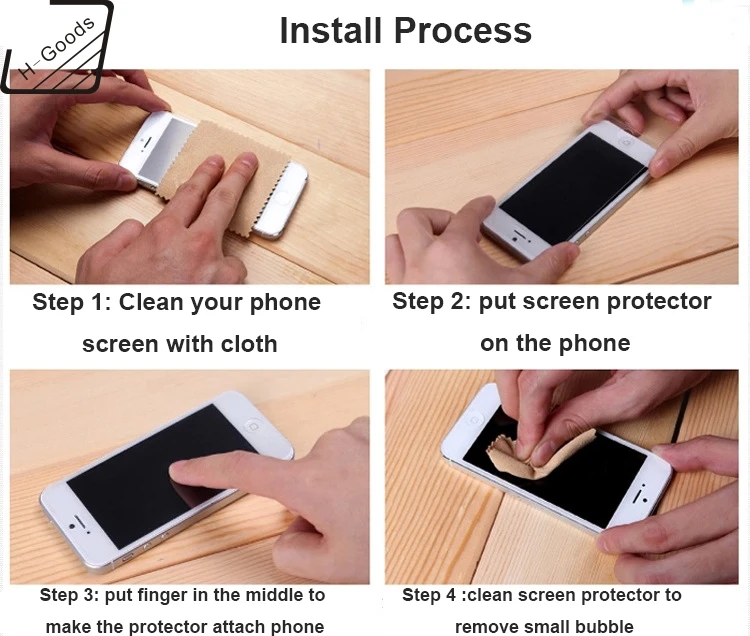 H-Goods

Install Process

Step 1: Clean your phone screen with cloth

Step 2: put screen protector on the phone

Step 3: put finger in the middle to make the protector attach phone

Step 4 :clean screen protector to remove small bubble