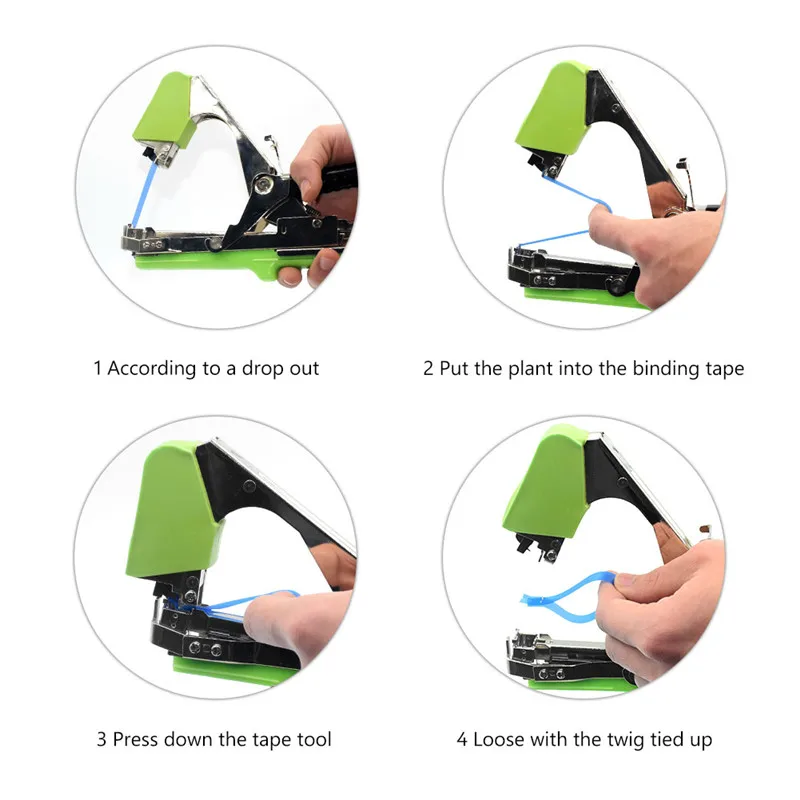 1 According to a drop out

2 Put the plant into the binding tape

3 Press down the tape tool

4 Loose with the twig tied up