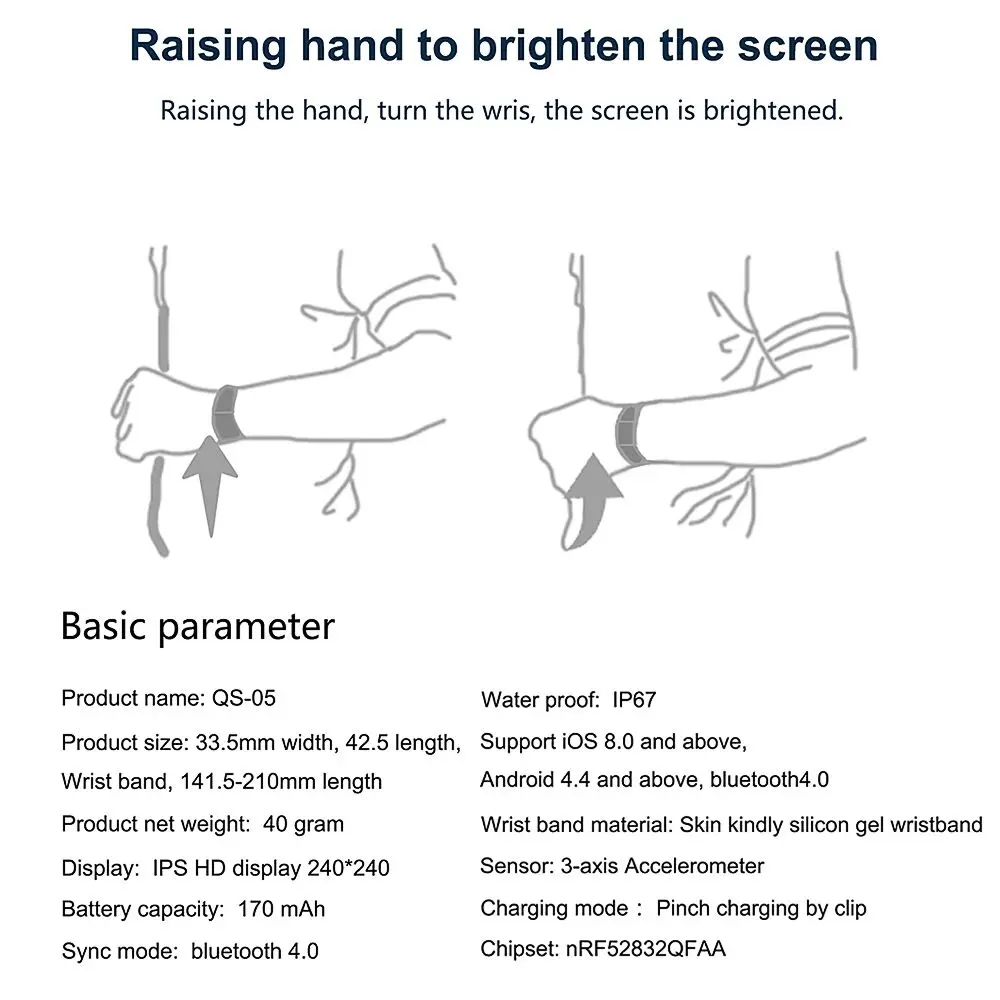 Raising hand to brighten the screen

Raising the hand, turn the wris, the screen is brightened.

Basic parameter

Product name: QS-05

Product size: 33.5mm width, 42.5 length, Wrist band, 141.5-210mm length

Product net weight: 40 gram

Display: IPS HD display 240*240

Battery capacity: 170 mAh

Sync mode: bluetooth 4.0

Water proof: IP67

Support iOS 8.0 and above, Android 4.4 and above, bluetooth4.0

Wrist band material: Skin kindly silicon gel wristband

Sensor: 3-axis Accelerometer

Charging mode： Pinch charging by clip

Chipset: nRF52832QFAA