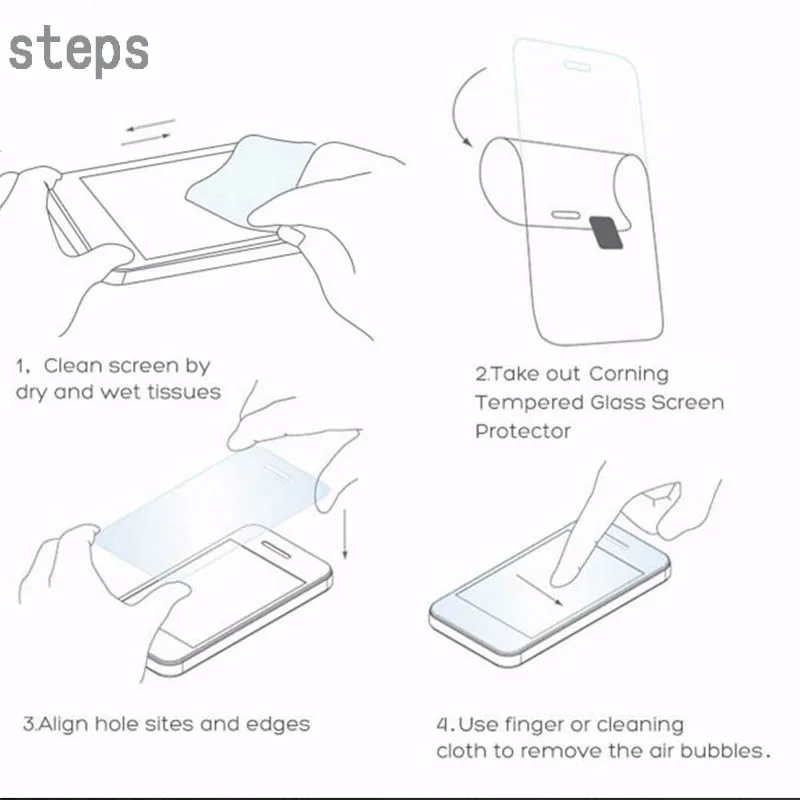 steps

1. Clean screen by dry and wet tissues

2.Take out Corning Tempered Glass Screen Protector

3.Align hole sites and edges

4.Use finger or cleaning cloth to remove the air bubbles.