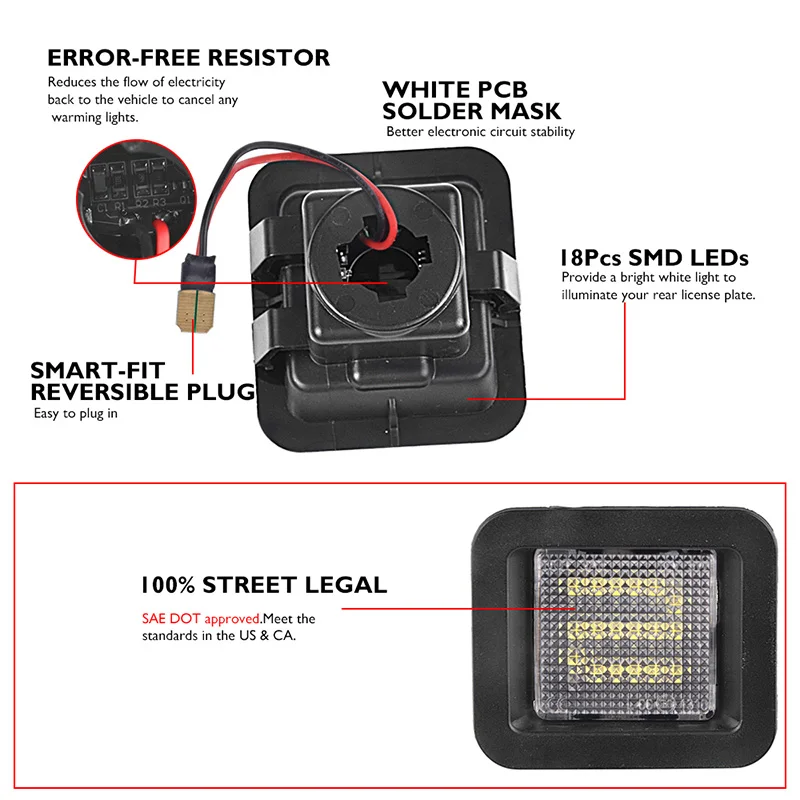 ERROR-FREE RESISTOR
Reduces the flow of electricity back to the vehicle to cancel any warming lights.

WHITE PCB SOLDER MASK
Better electronic circuit stability

C1 R1 R2 R3 Q1

18Pcs SMD LEDs
Provide a bright white light to illuminate your rear license plate.

SMART-FIT REVERSIBLE PLUG
Easy to plug in

100% STREET LEGAL
SAE DOT approved.Meet the standards in the US & CA.