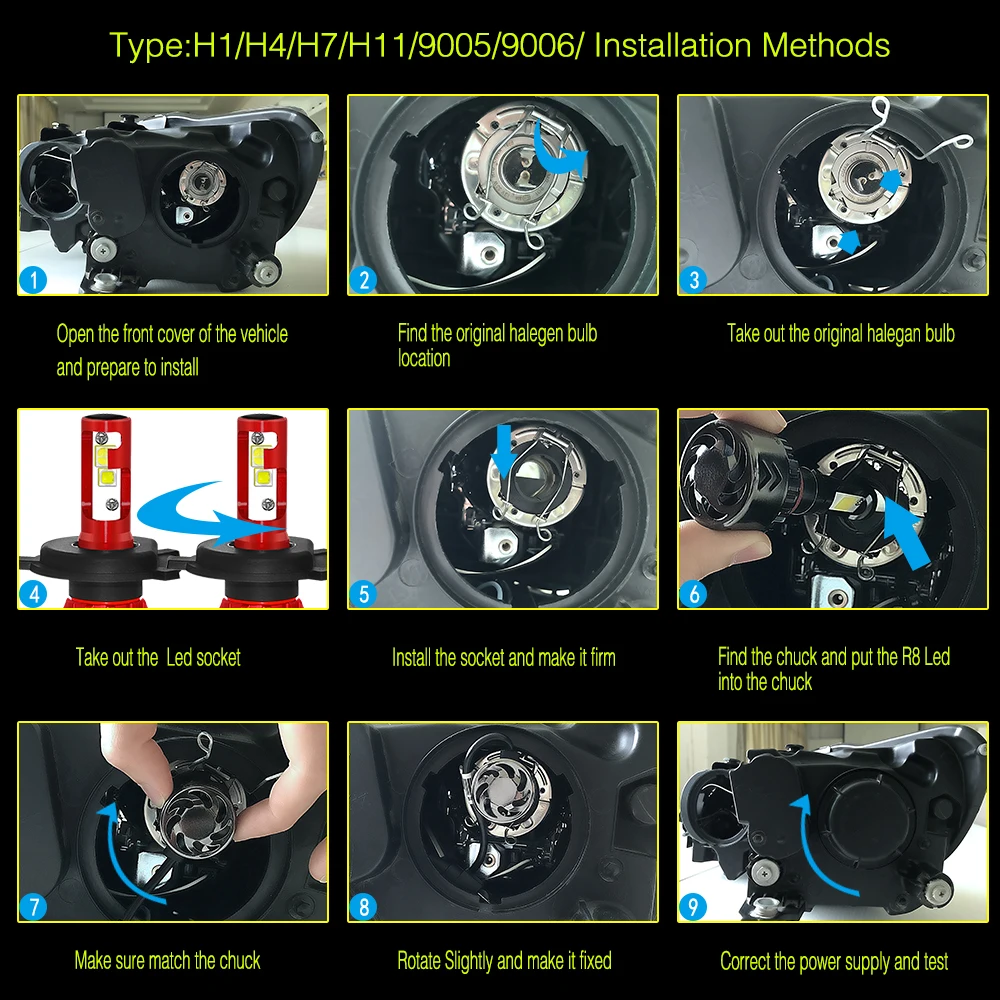 Type:H1/H4/H7/H11/9005/9006/ Installation Methods

1

Open the front cover of the vehicle and prepare to install

2

Find the original halegen bulb location

3

Take out the original halegan bulb

4

Take out the Led socket

5

Install the socket and make it firm

6

Find the chuck and put the R8 Led into the chuck

7

Make sure match the chuck

8

Rotate Slightly and make it fixed

9

Correct the power supply and test