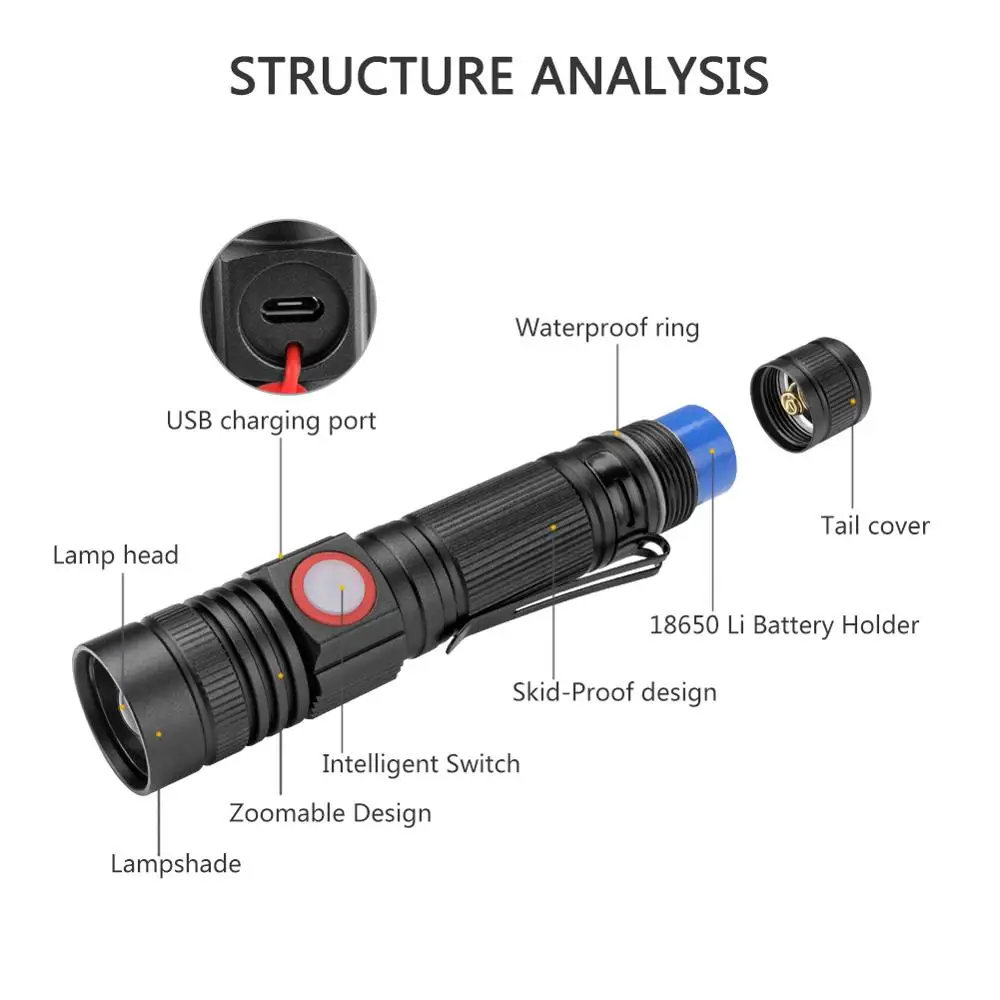 STRUCTURE ANALYSIS

Waterproof ring

USB charging port

Tail cover

Lamp head

18650 Li Battery Holder

Skid-Proof design

Intelligent Switch

Zoomable Design

Lampshade