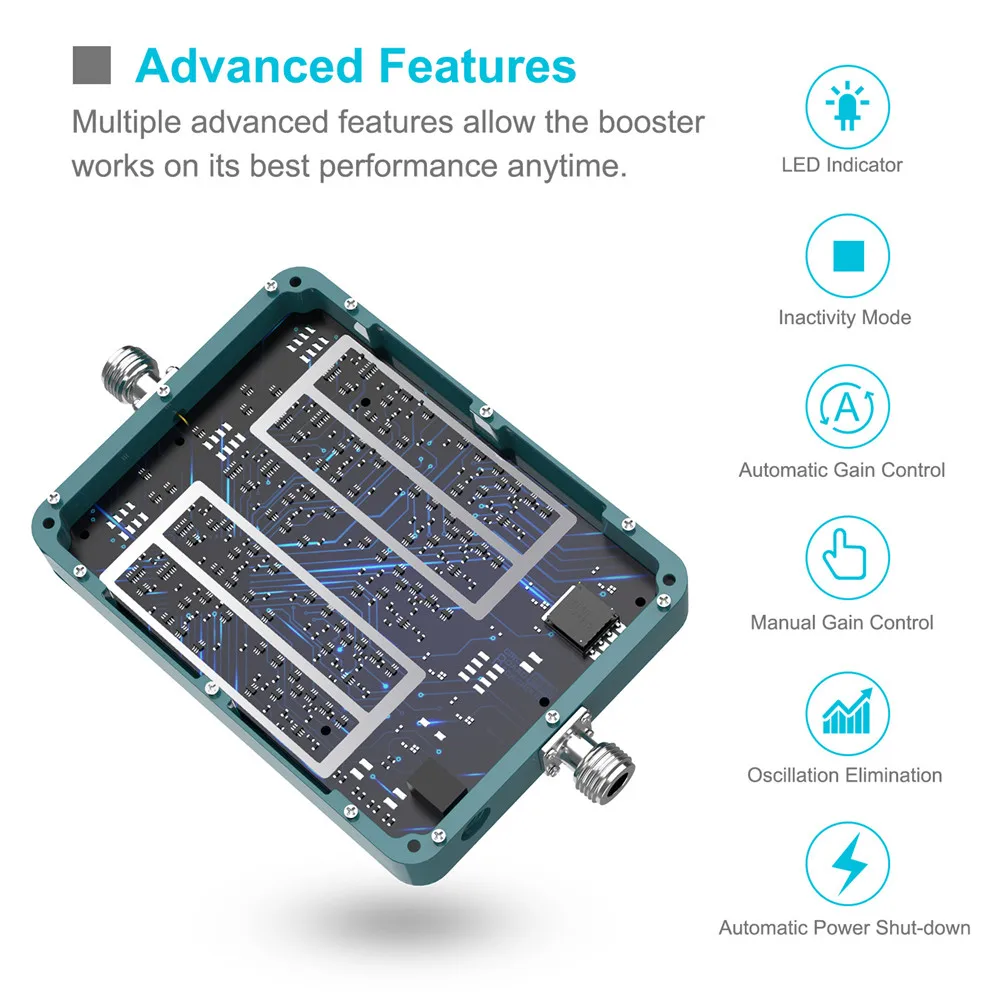 Advanced Features

Multiple advanced features allow the booster works on its best performance anytime.

LED Indicator

Inactivity Mode

A

Automatic Gain Control

Manual Gain Control

Oscillation Elimination

Automatic Power Shut-down