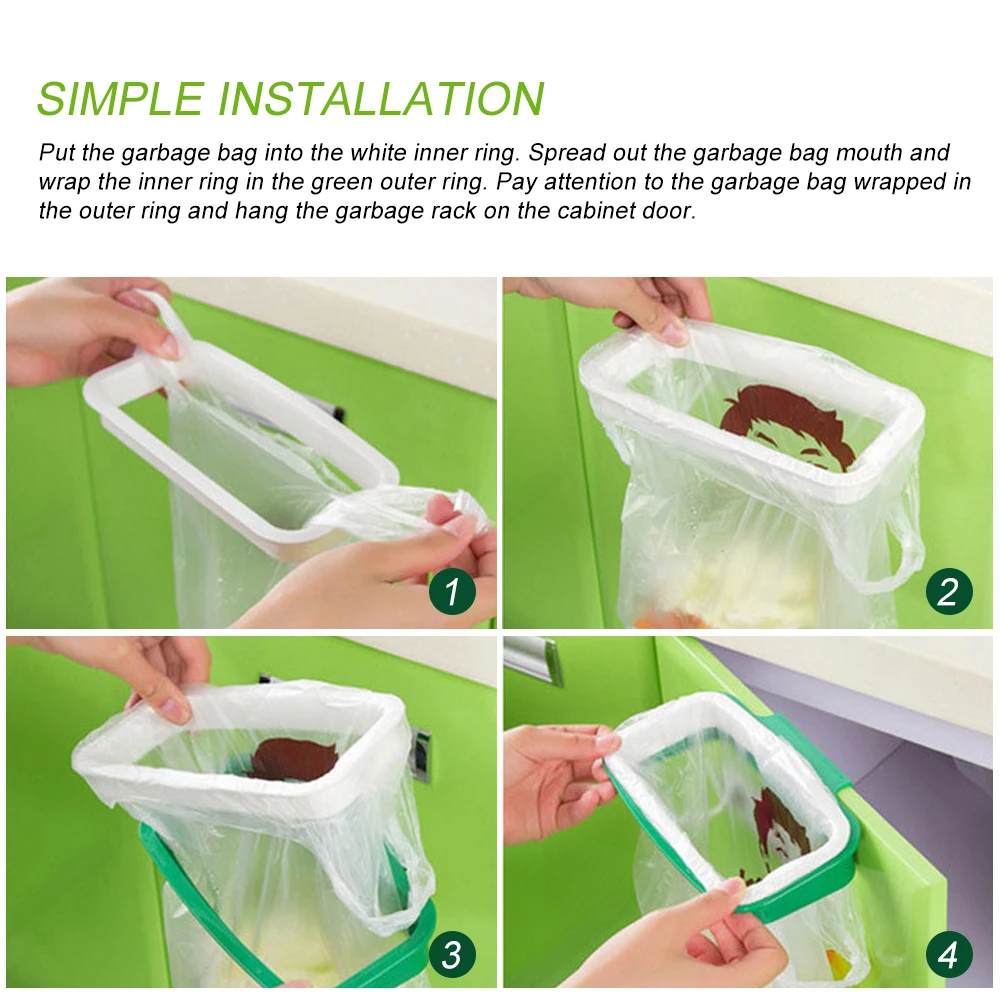 SIMPLE INSTALLATION

Put the garbage bag into the white inner ring. Spread out the garbage bag mouth and wrap the inner ring in the green outer ring. Pay attention to the garbage bag wrapped in the outer ring and hang the garbage rack on the cabinet door.

1

2

3

4