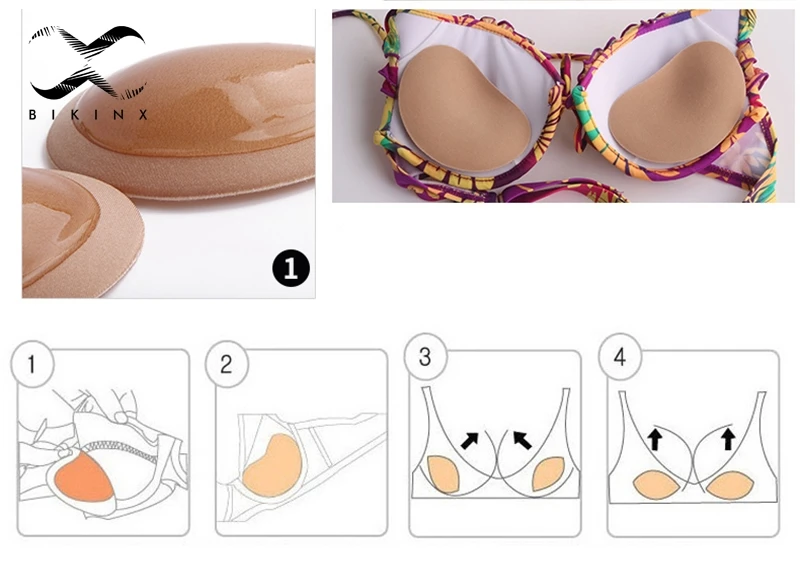 BIKINX

1

1

2

3

4