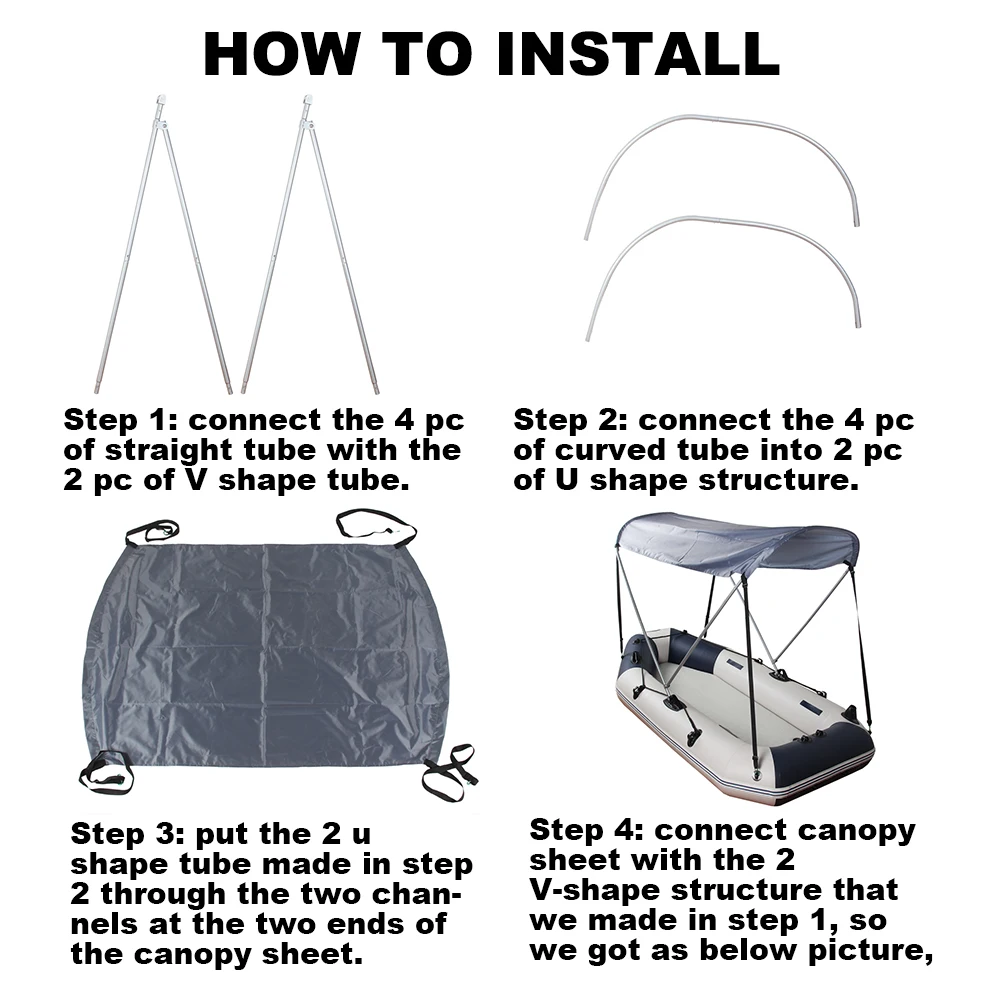 HOW TO INSTALL

Step 1: connect the 4 pc of straight tube with the 2 pc of V shape tube.

Step 2: connect the 4 pc of curved tube into 2 pc of U shape structure.

Step 3: put the 2 u shape tube made in step 2 through the two channels at the two ends of the canopy sheet.

Step 4: connect canopy sheet with the 2 V-shape structure that we made in step 1, so we got as below picture,