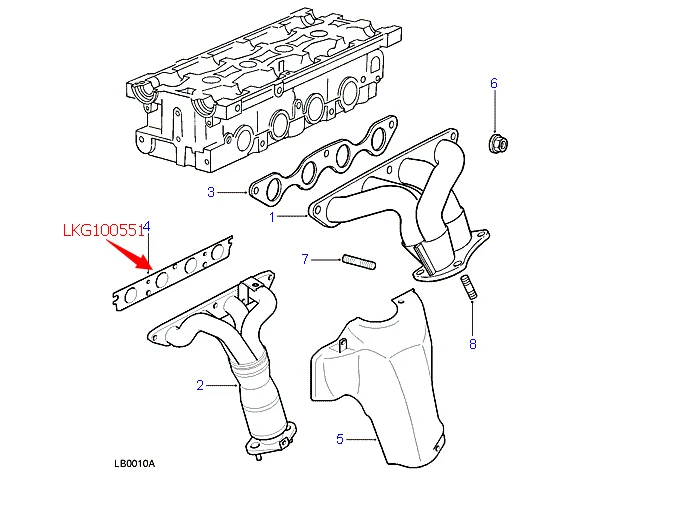 6
3
1
LKG100551
4
7
8
2
5
LB0010A