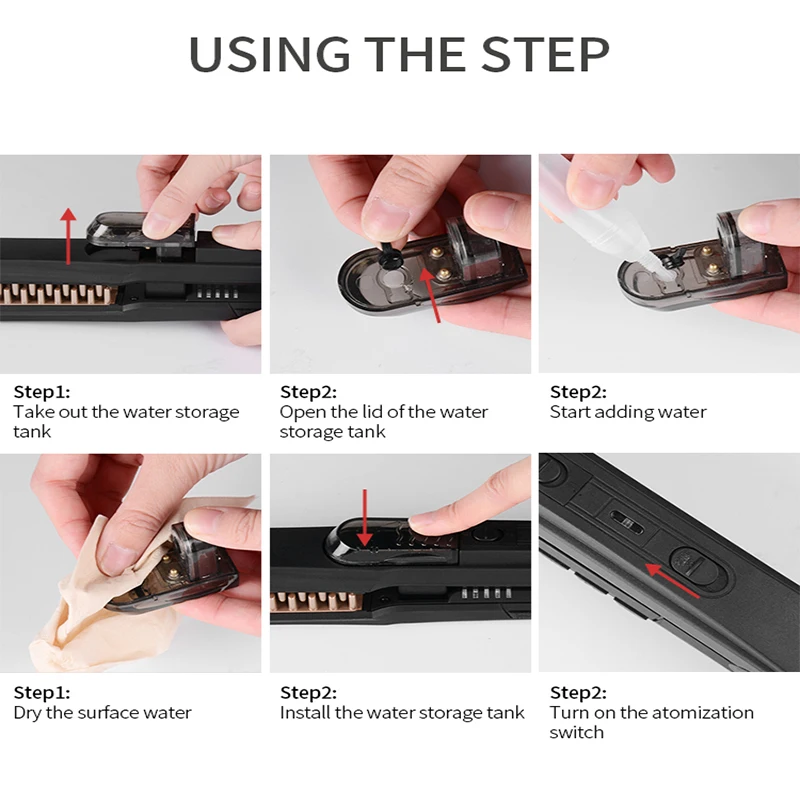 USING THE STEP

Step1:
Take out the water storage tank

Step2:
Open the lid of the water storage tank

Step2:
Start adding water

Step1:
Dry the surface water

Step2:
Install the water storage tank

Step2:
Turn on the atomization switch