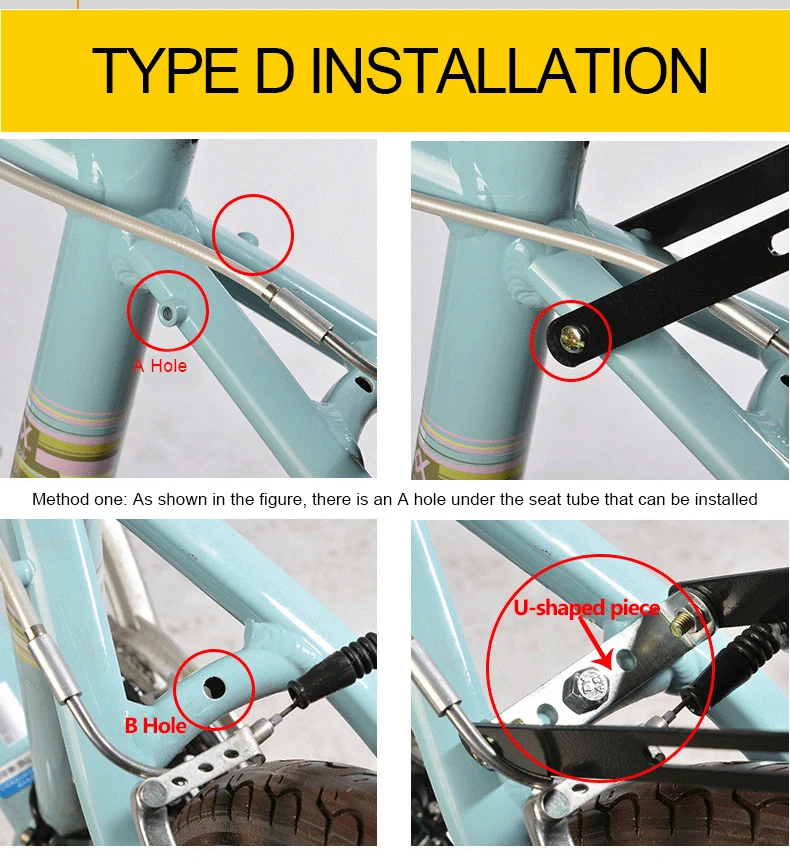 TYPE D INSTALLATION

A Hole

Method one: As shown in the figure, there is an A hole under the seat tube that can be installed

B Hole

U-shaped piece