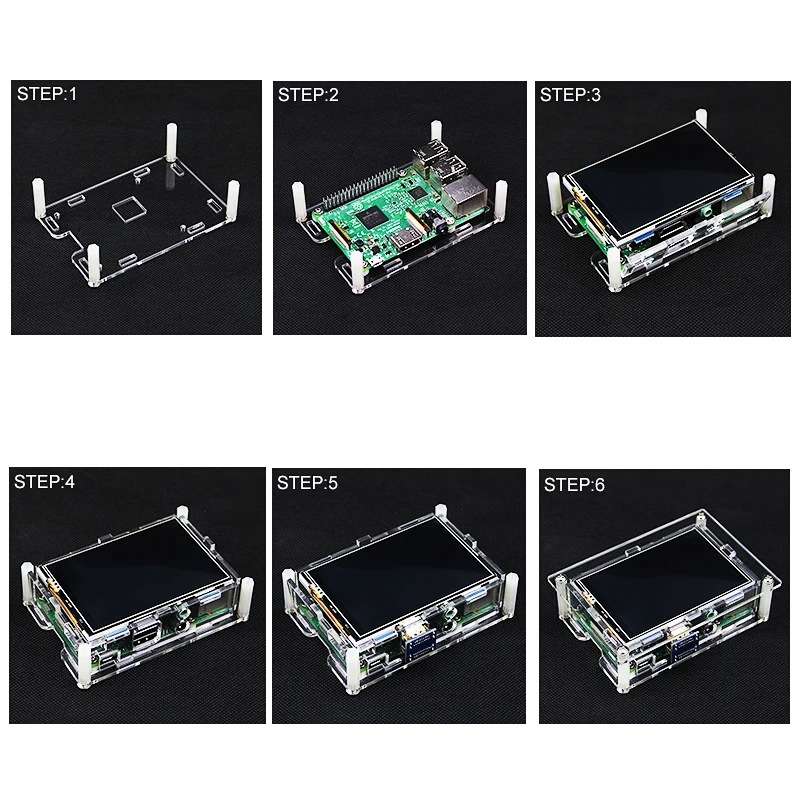 STEP:1

STEP:2

STEP:3

STEP:4

STEP:5

STEP:6