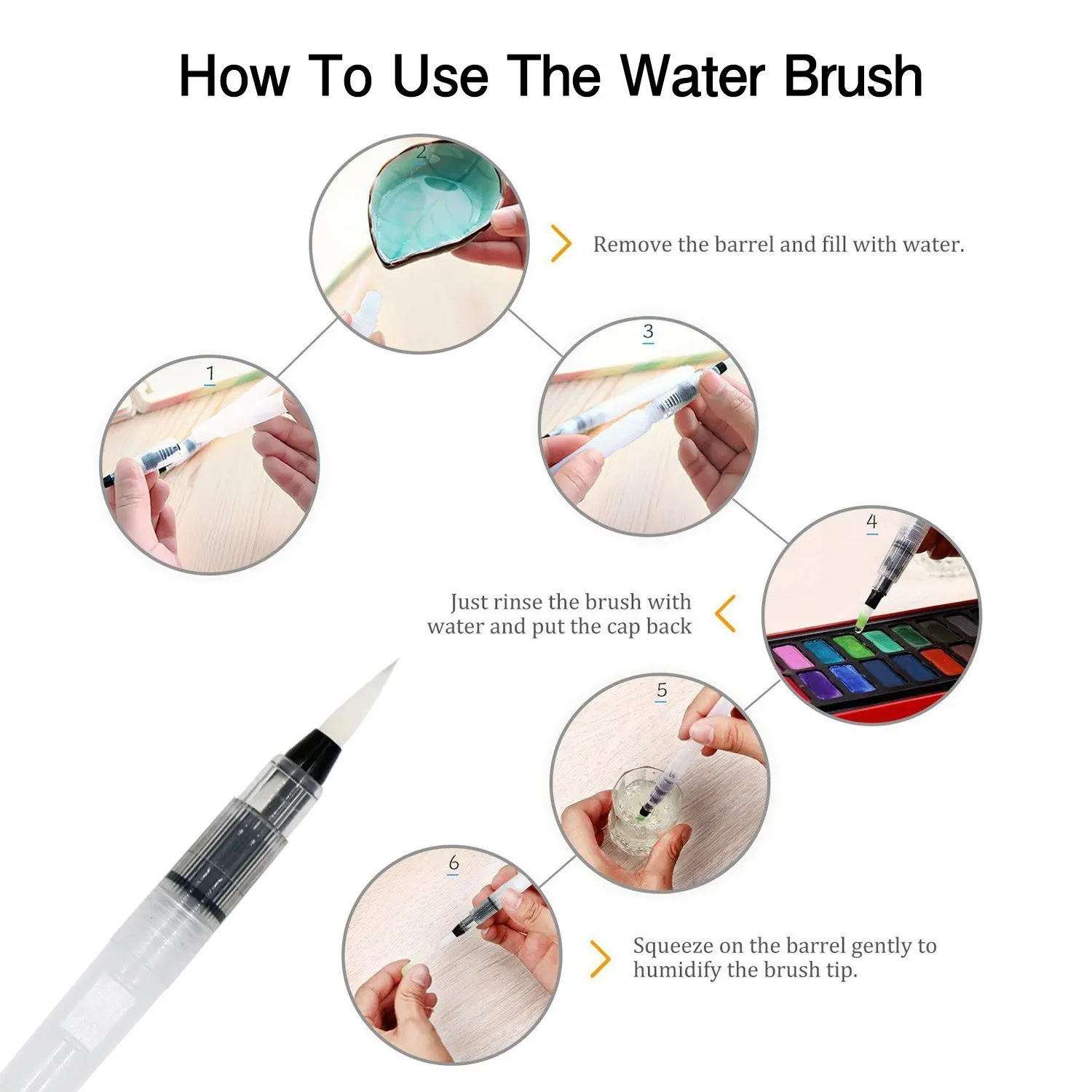 How To Use The Water Brush

2

Remove the barrel and fill with water.

1

3

4

Just rinse the brush with water and put the cap back

5

6

Squeeze on the barrel gently to humidify the brush tip.