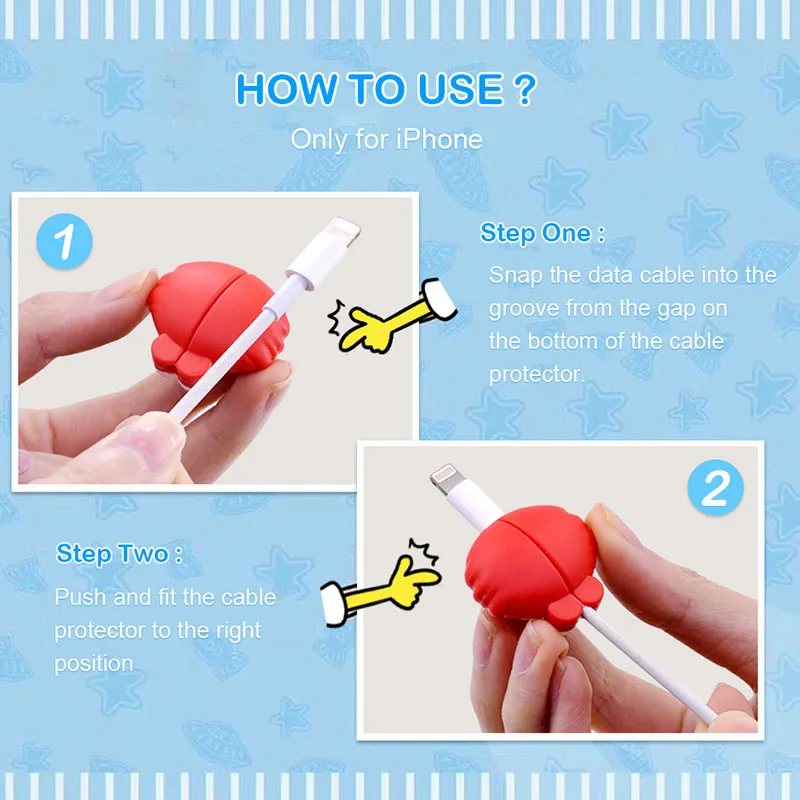 HOW TO USE ?
Only for iPhone

1

Step One :
Snap the data cable into the groove from the gap on the bottom of the cable protector.

2

Step Two :
Push and fit the cable protector to the right position