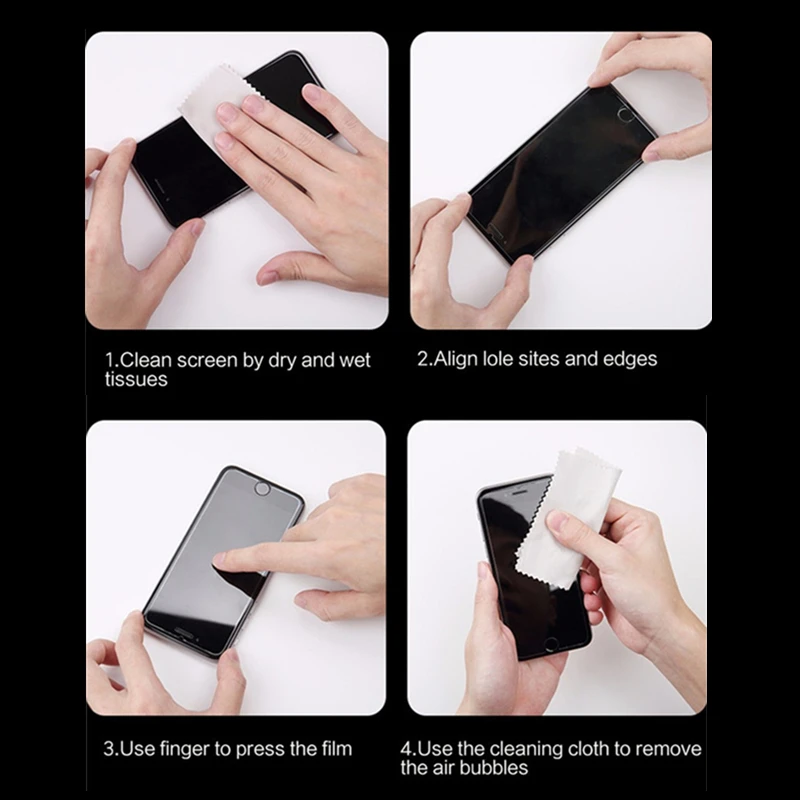 1.Clean screen by dry and wet tissues

2.Align lole sites and edges

3.Use finger to press the film

4.Use the cleaning cloth to remove the air bubbles