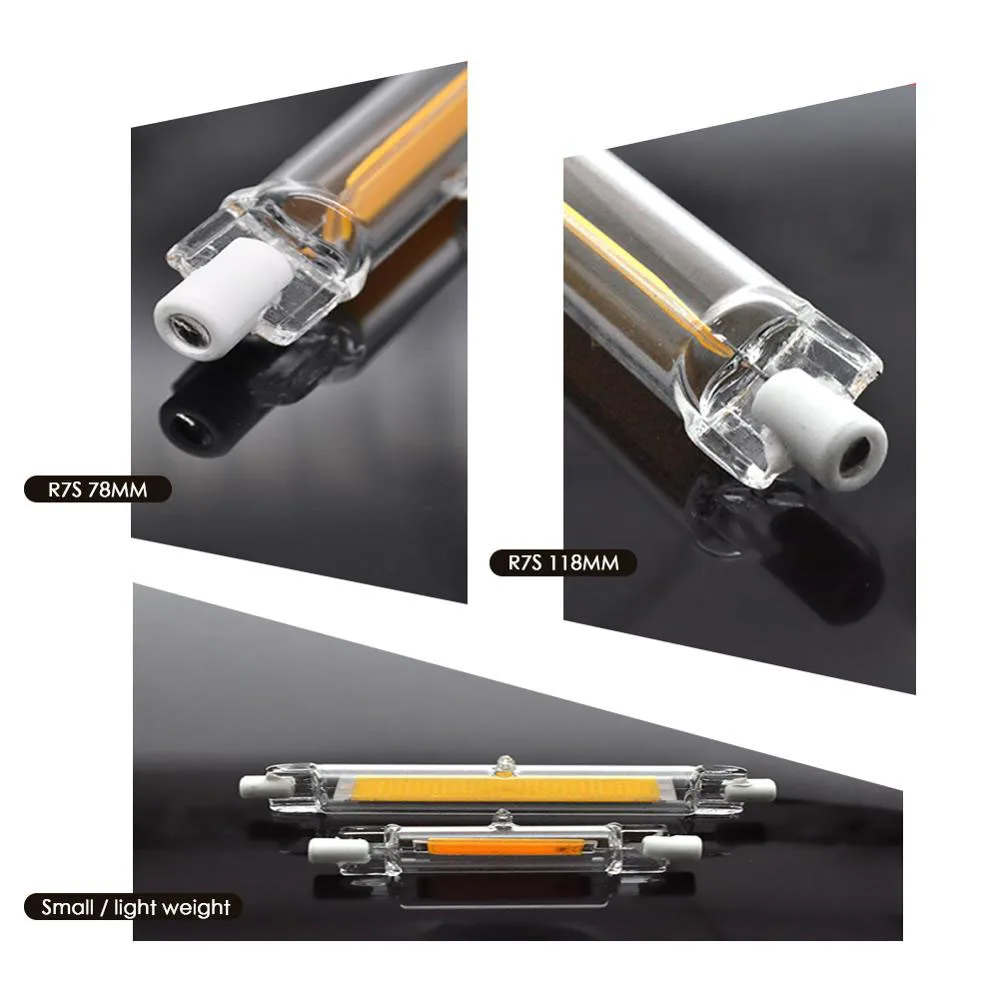 R7S 78MM

R7S 118MM

Small / light weight