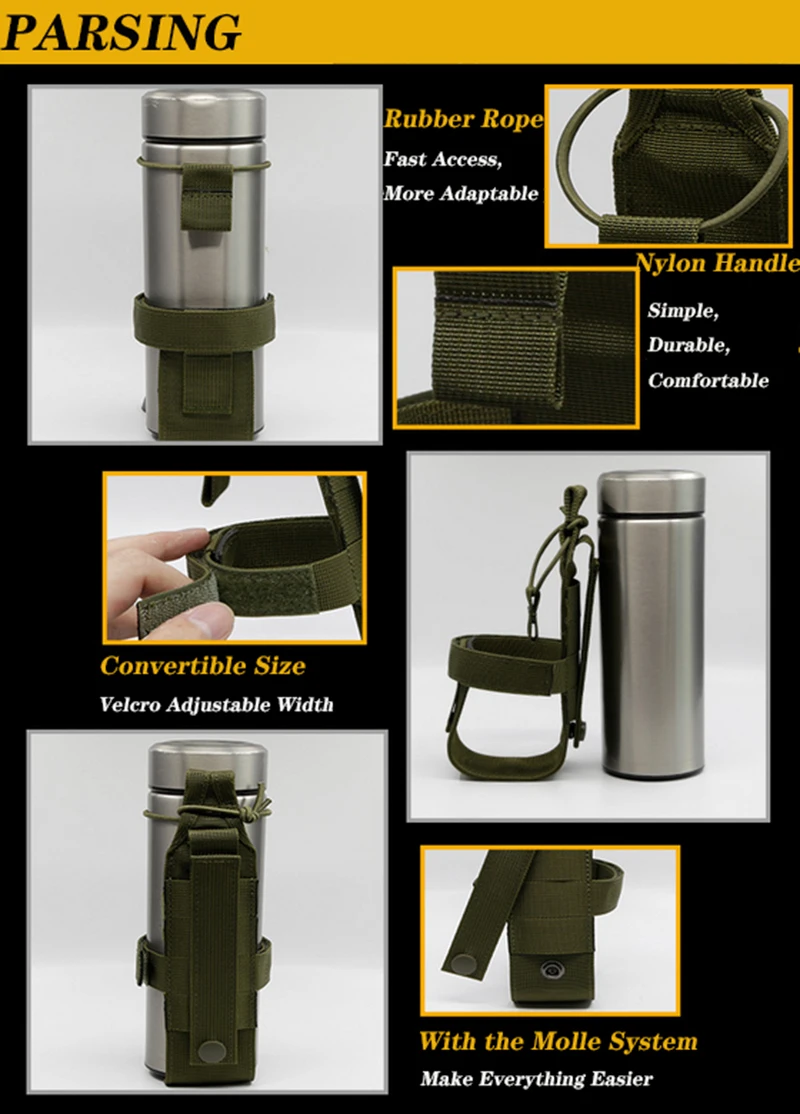 PARSING

Rubber Rope

Fast Access,

More Adaptable

Nylon Handle

Simple,

Durable,

Comfortable

Convertible Size

Velcro Adjustable Width

With the Molle System

Make Everything Easier