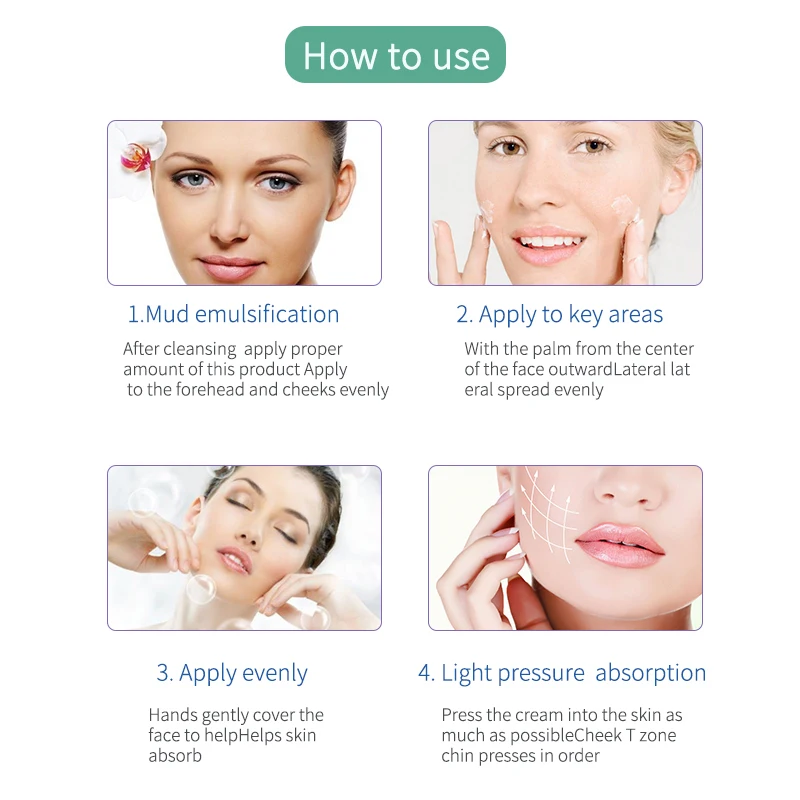 How to use

1.Mud emulsification

After cleansing apply proper amount of this product Apply to the forehead and cheeks evenly

2. Apply to key areas

With the palm from the center of the face outwardLateral lat eral spread evenly

3. Apply evenly

Hands gently cover the face to helpHelps skin absorb

4. Light pressure absorption

Press the cream into the skin as much as possibleCheek T zone chin presses in order