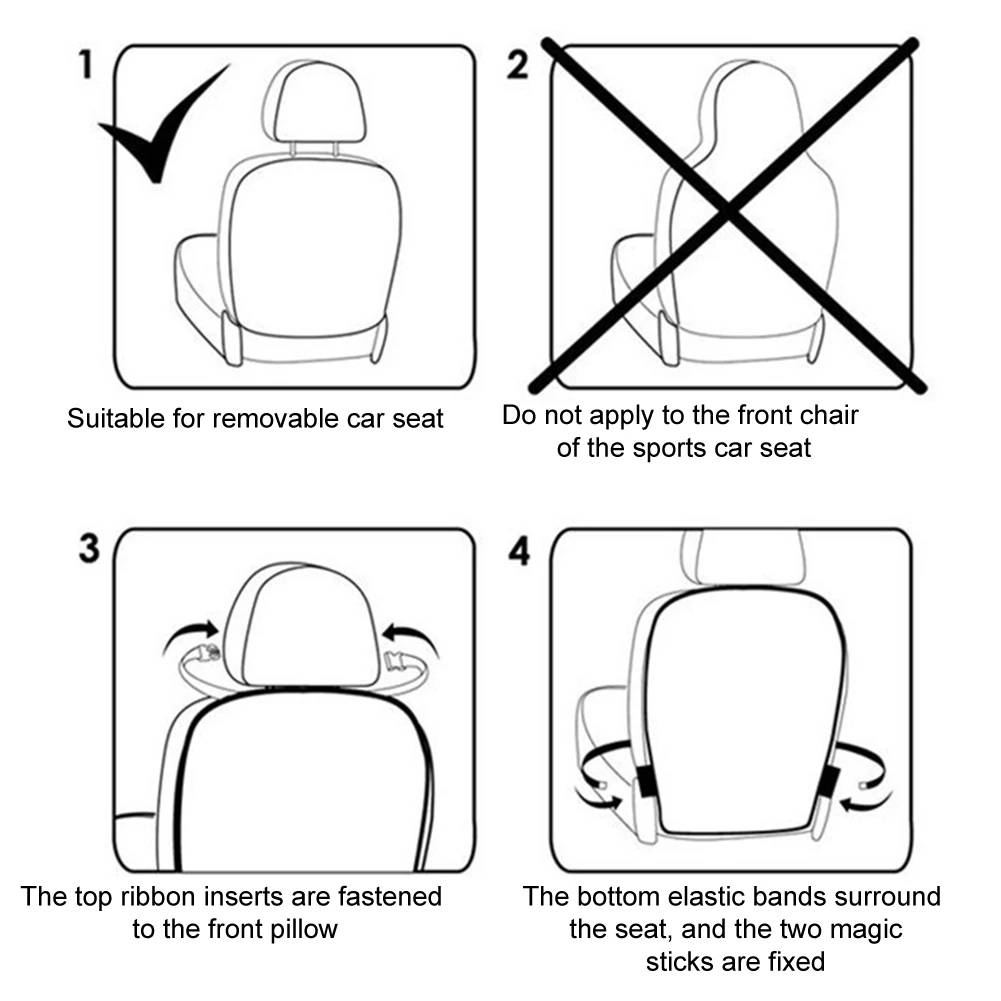 1

Suitable for removable car seat

2

Do not apply to the front chair of the sports car seat

3

The top ribbon inserts are fastened to the front pillow

4

The bottom elastic bands surround the seat, and the two magic sticks are fixed