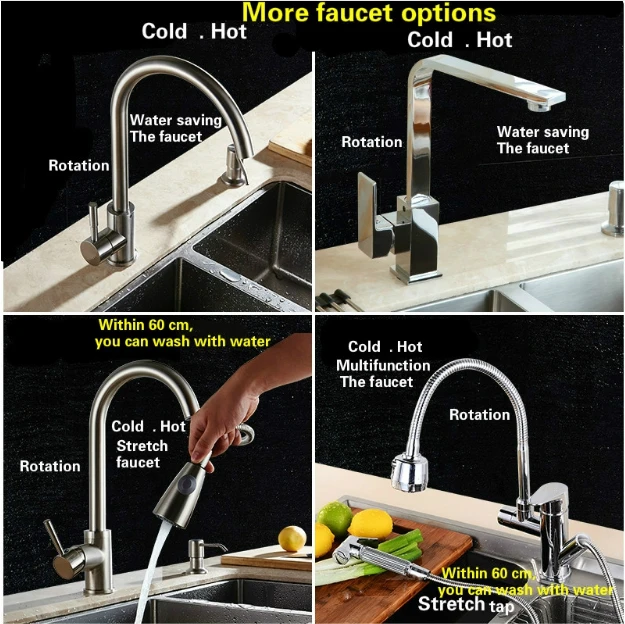 More faucet options

Cold . Hot

Water saving
The faucet

Rotation

Cold . Hot

Rotation

Water saving
The faucet

Within 60 cm,
you can wash with water

Cold . Hot
Stretch
faucet

Rotation

Cold . Hot
Multifunction
The faucet

Rotation

Within 60 cm,
you can wash with water

Stretch tap