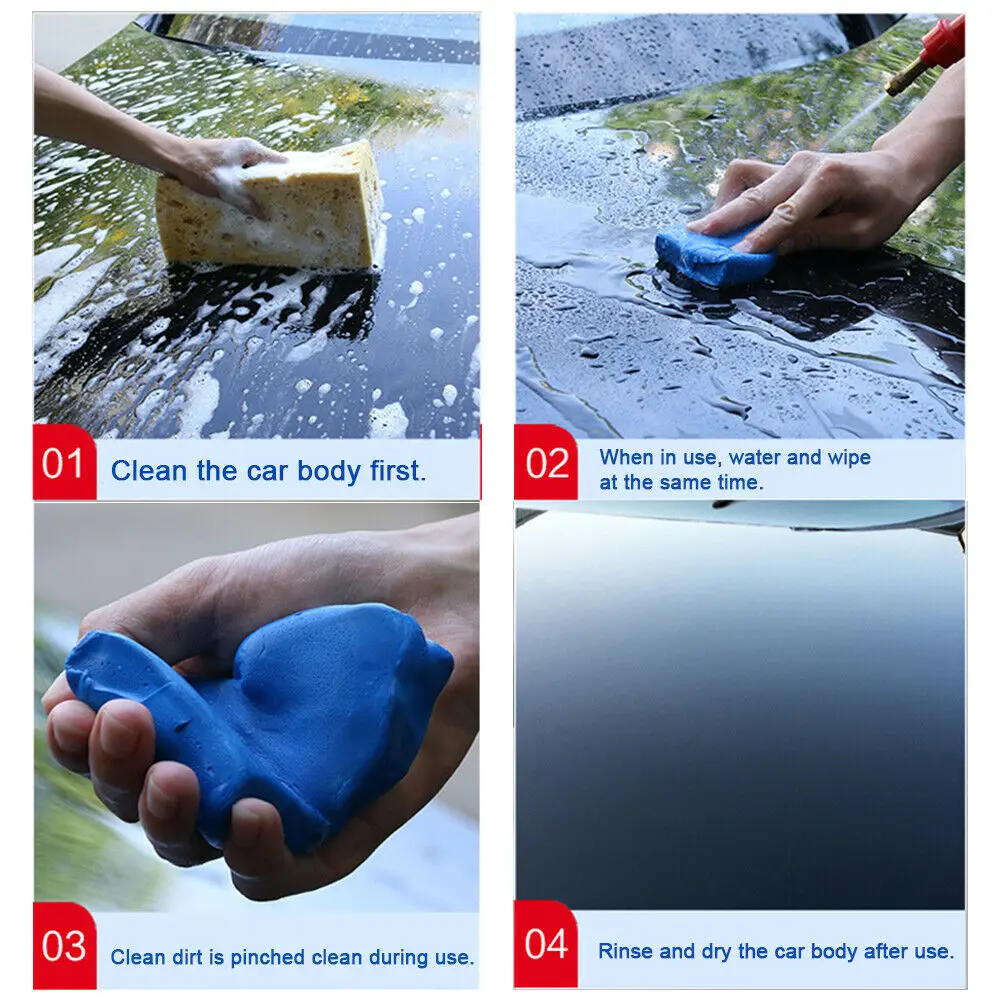 01 Clean the car body first.

02 When in use, water and wipe at the same time.

03 Clean dirt is pinched clean during use.

04 Rinse and dry the car body after use.