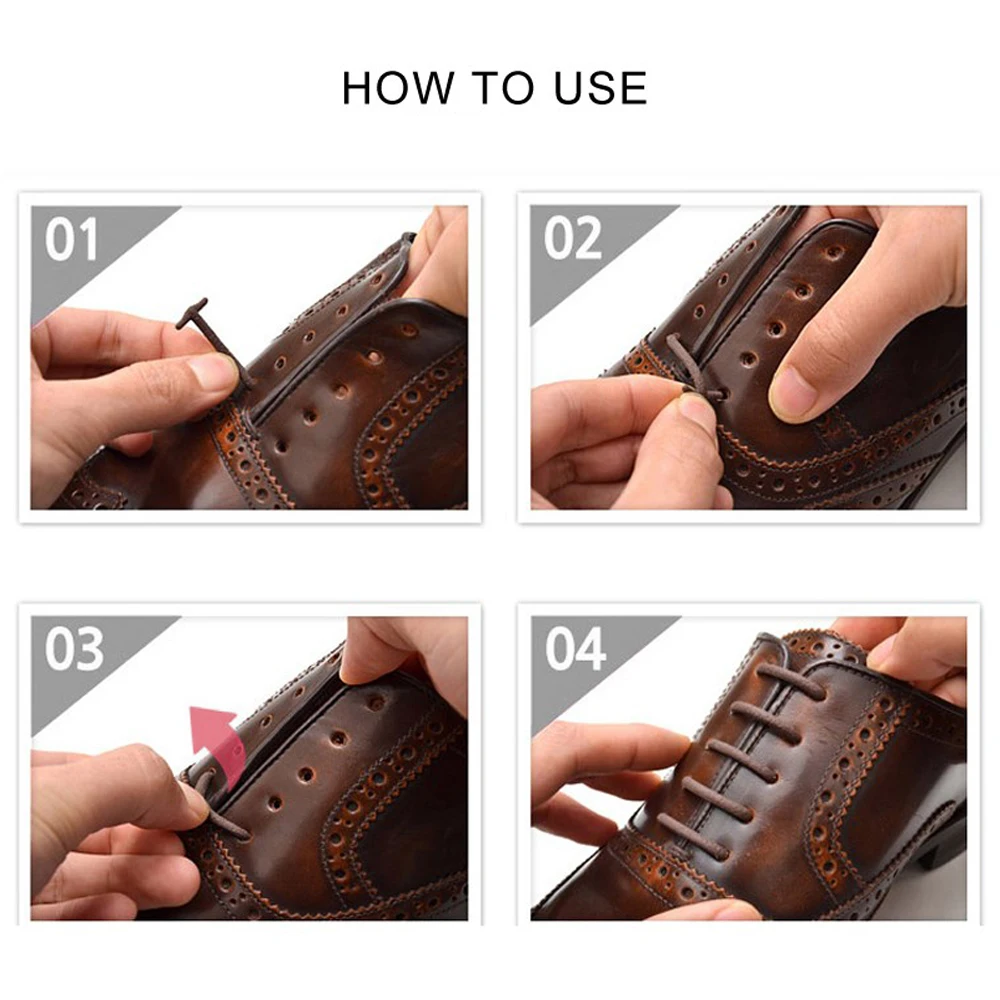 HOW TO USE

01

02

03

04