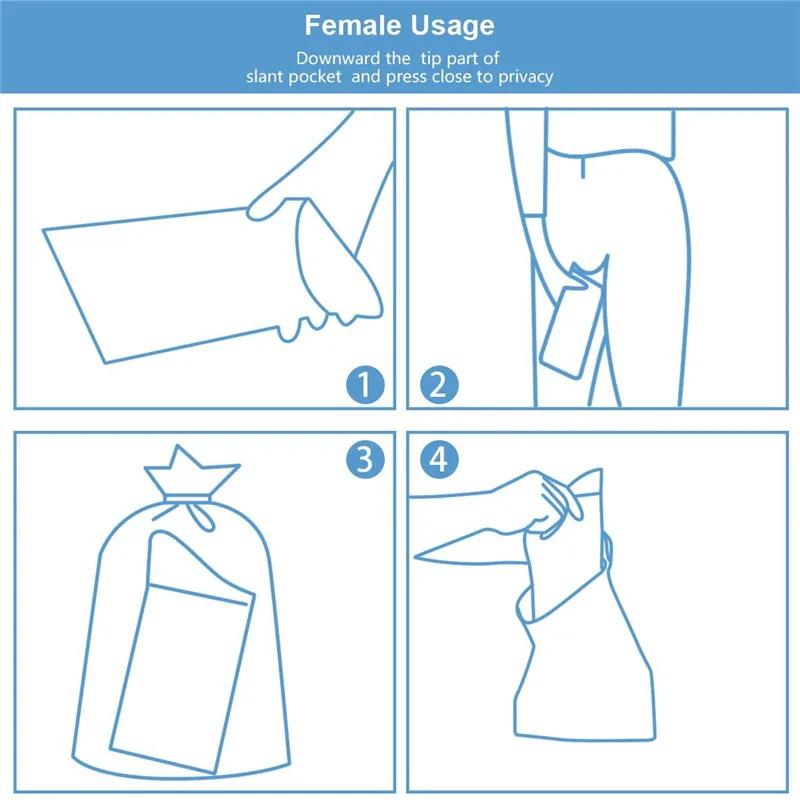 Female Usage

Downward the tip part of slant pocket and press close to privacy

1

2

3

4