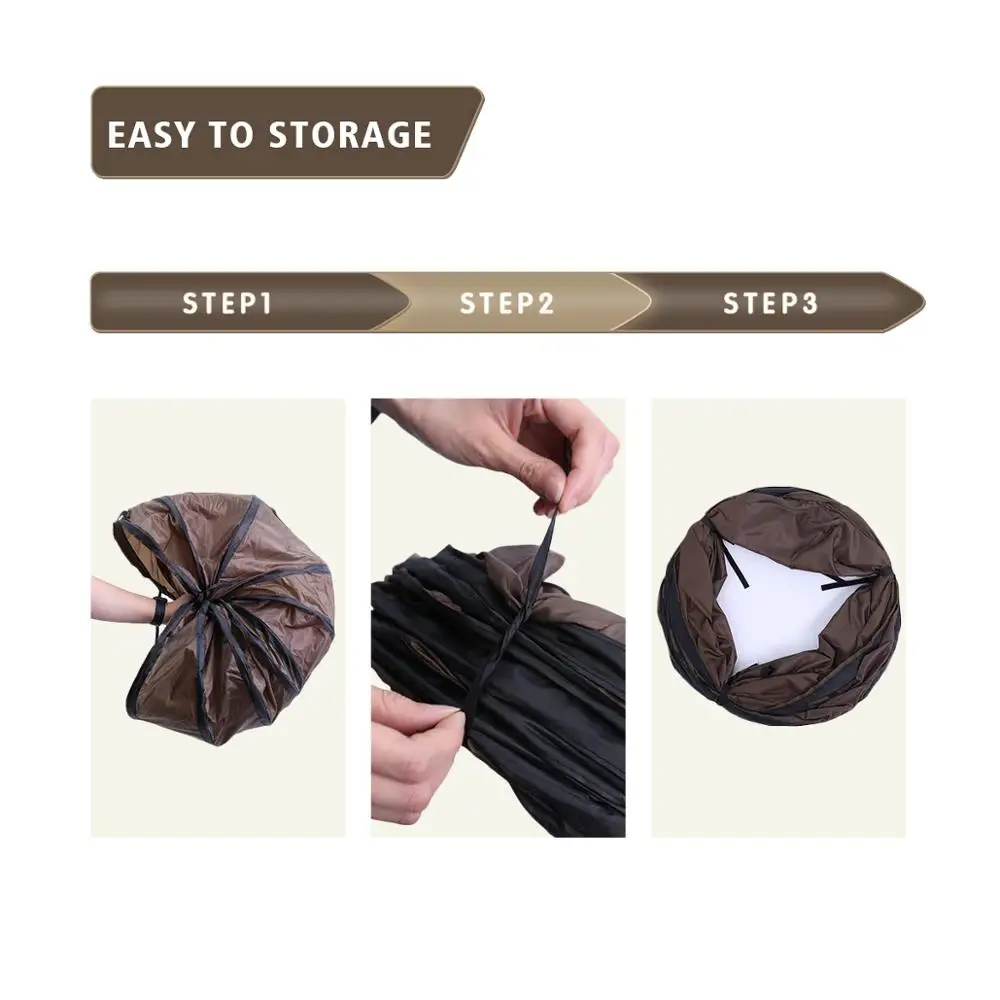 EASY TO STORAGE

STEP1

STEP2

STEP3