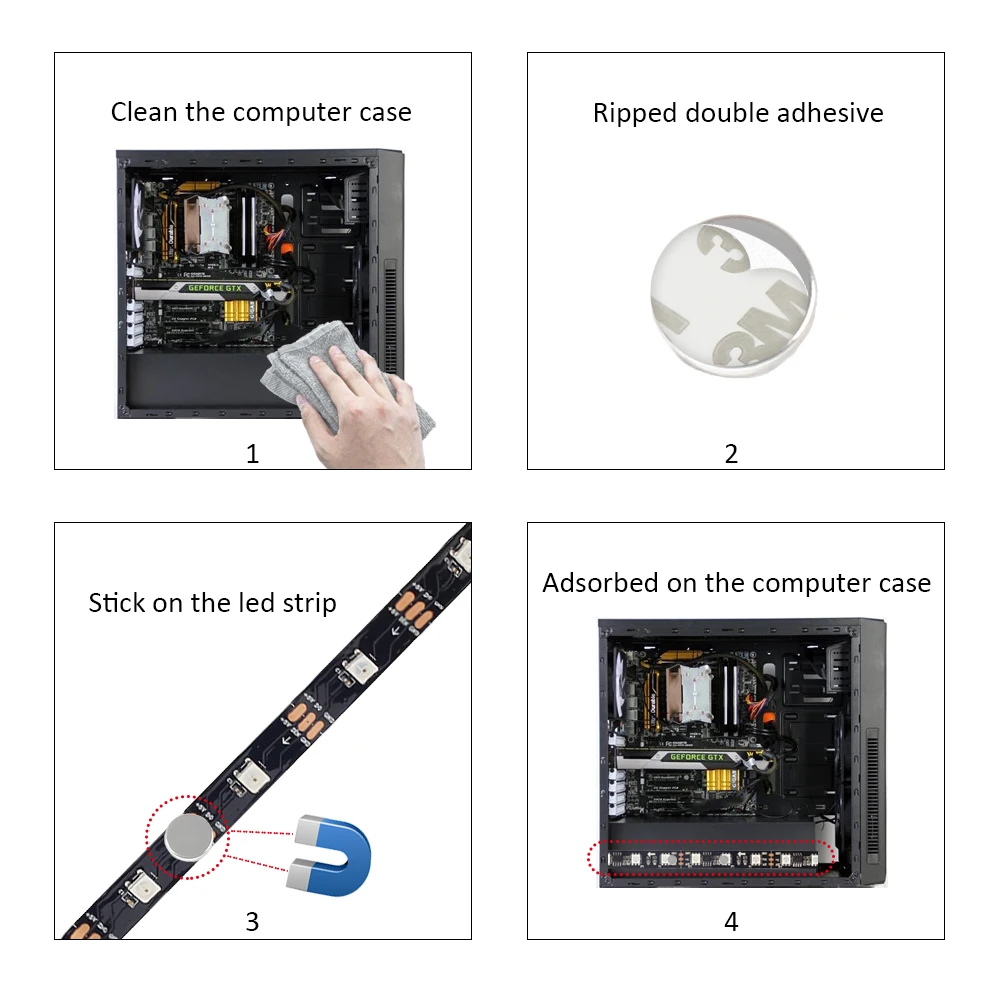 Clean the computer case

GEFORCE GTX

1

Ripped double adhesive

3M

2

Stick on the led strip

3

Adsorbed on the computer case

GEFORCE GTX

4