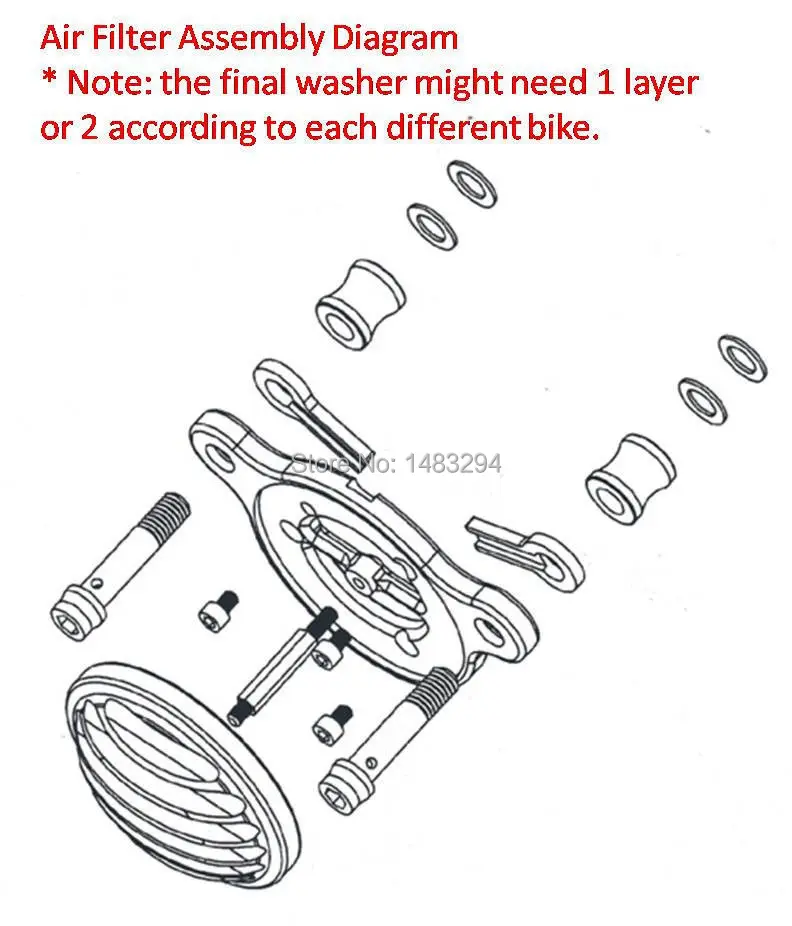 Air Filter Assembly Diagram
* Note: the final washer might need 1 layer or 2 according to each different bike.

Store No: 1483294