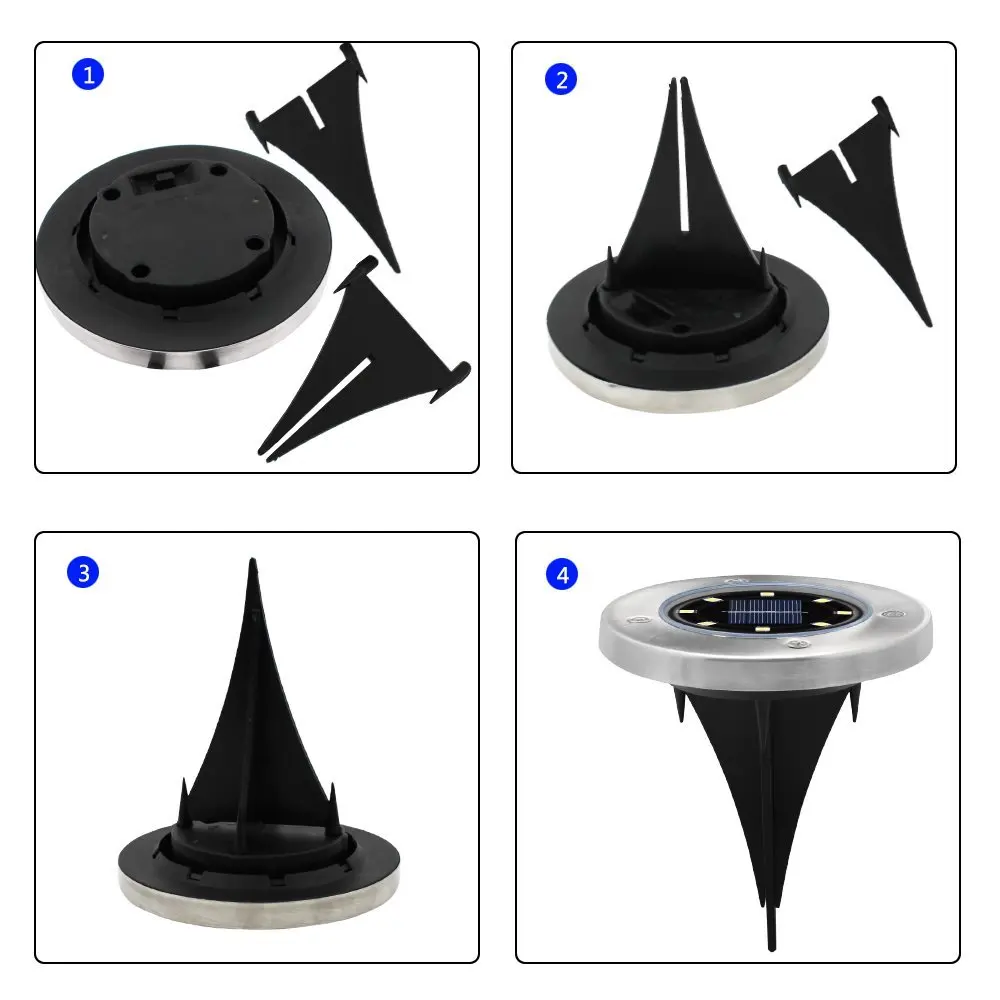 1

2

3

4