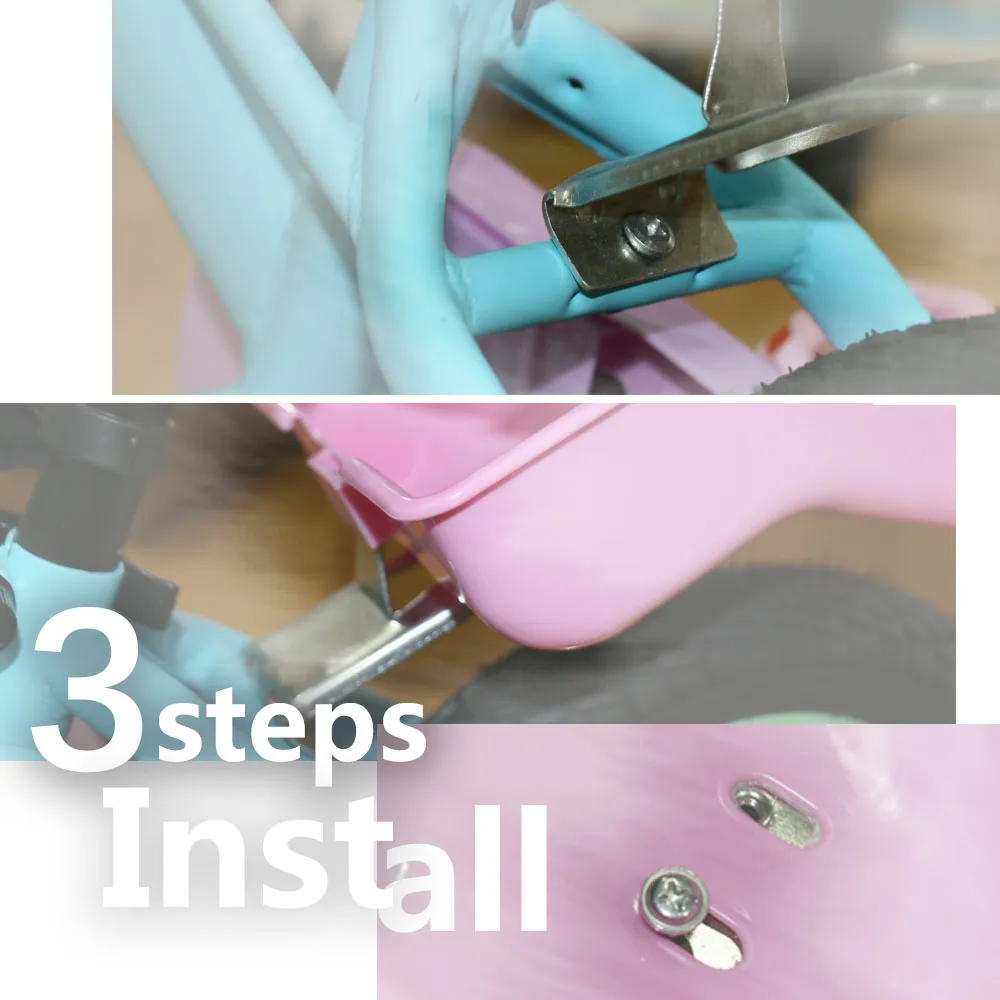 3steps
Install