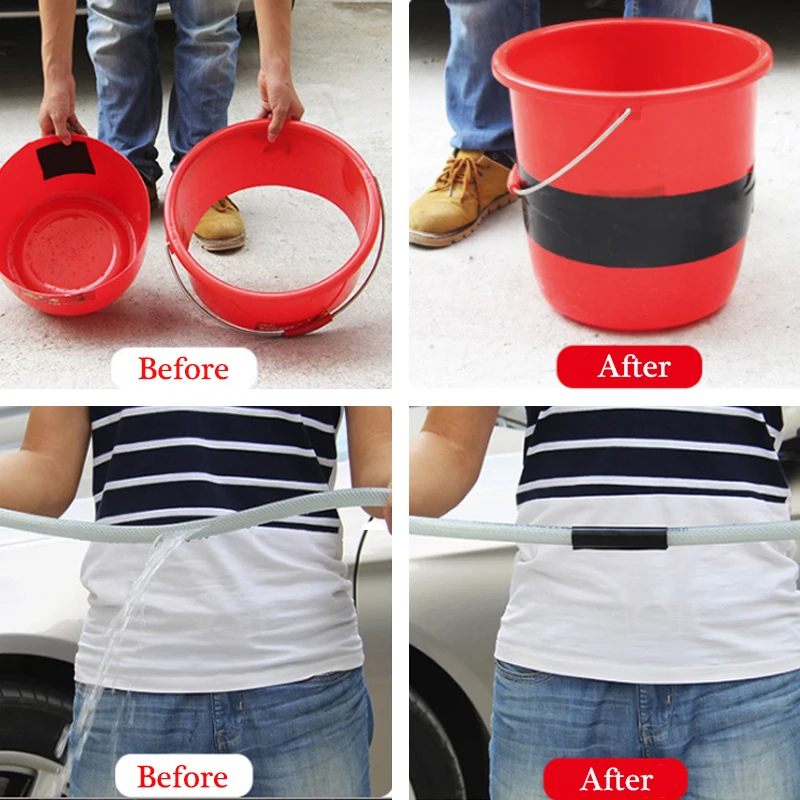 Before

After

Before

After