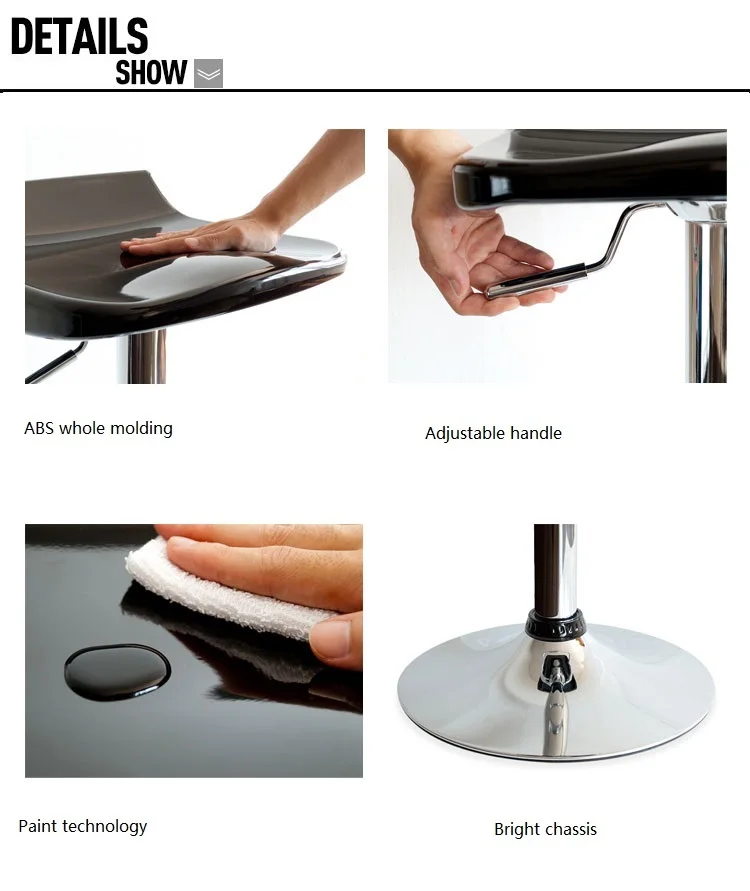 DETAILS
SHOW

ABS whole molding

Adjustable handle

Paint technology

Bright chassis