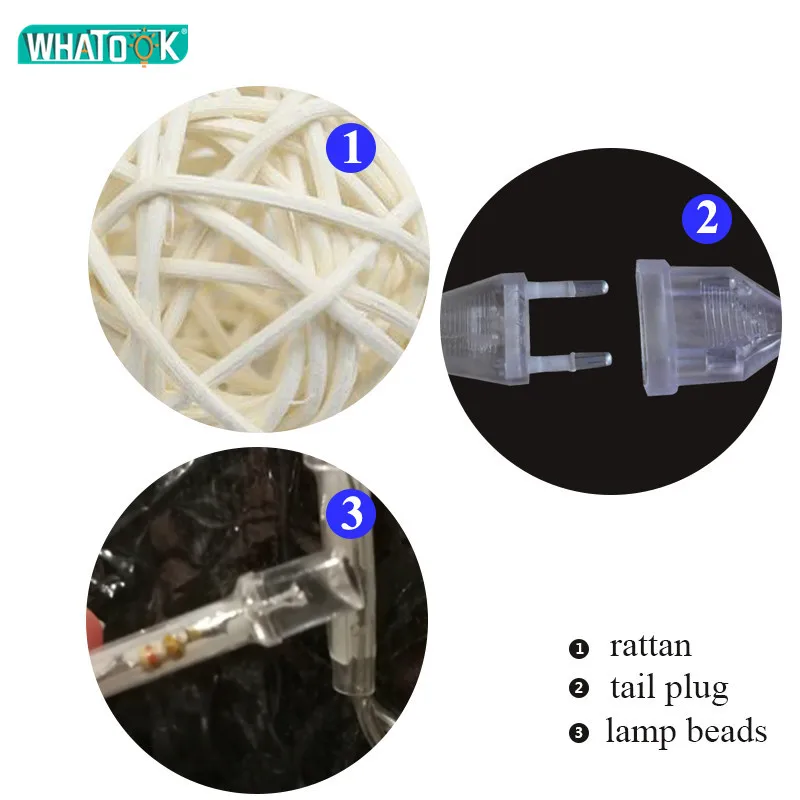 WHATOOK

1

2

3

❶ rattan
❷ tail plug
❸ lamp beads