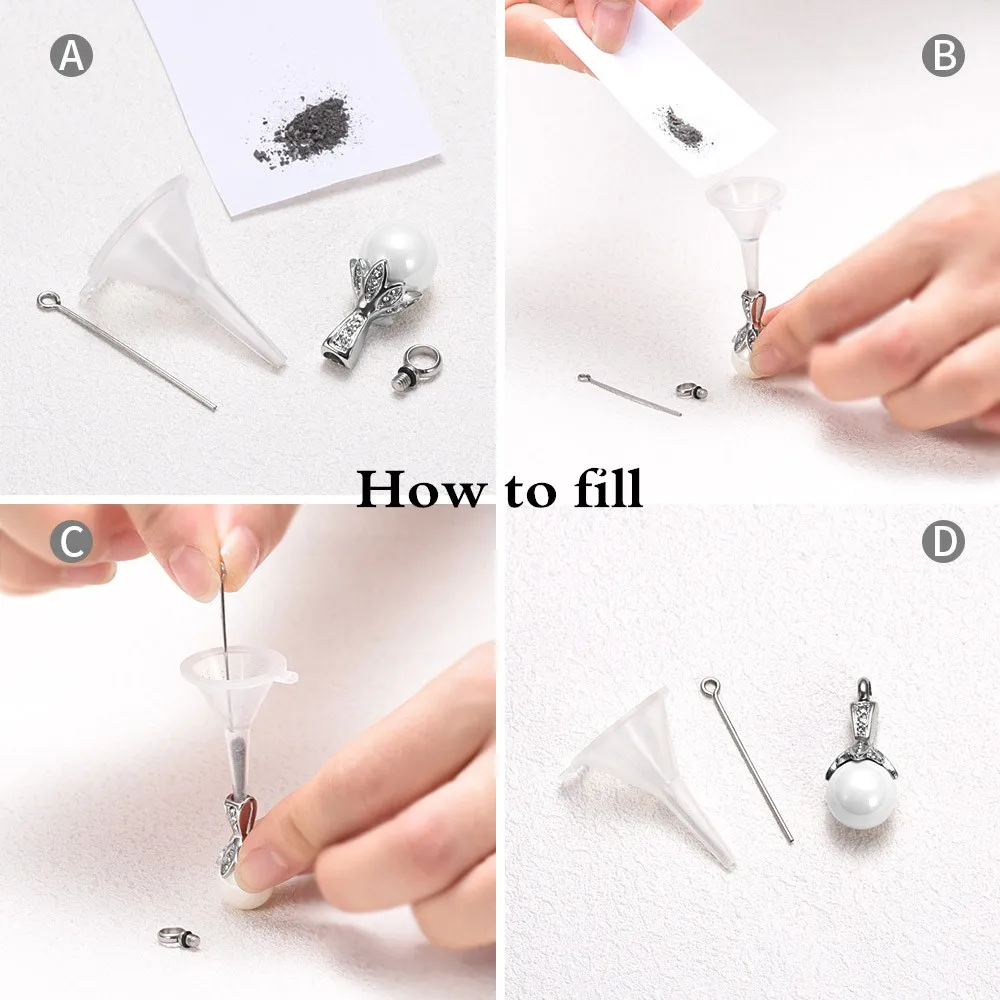 A

B

How to fill

C

D