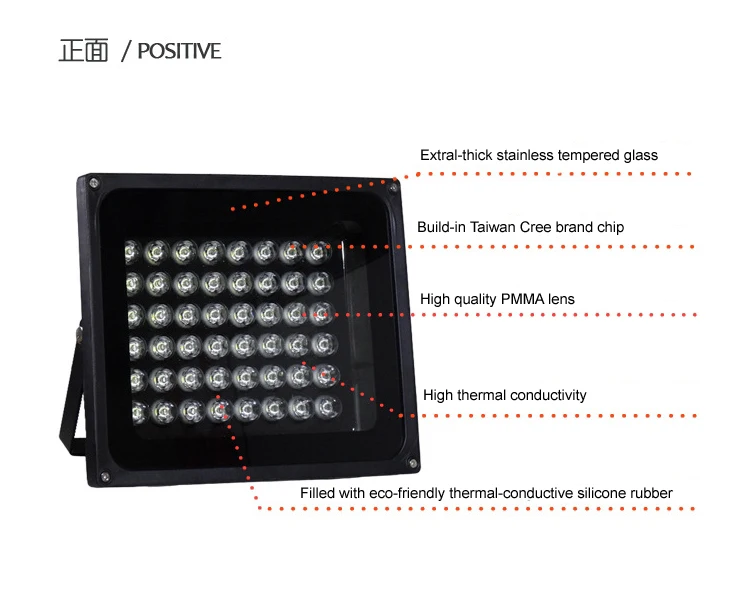 正面 / POSITIVE

Extral-thick stainless tempered glass

Build-in Taiwan Cree brand chip

High quality PMMA lens

High thermal conductivity

Filled with eco-friendly thermal-conductive silicone rubber