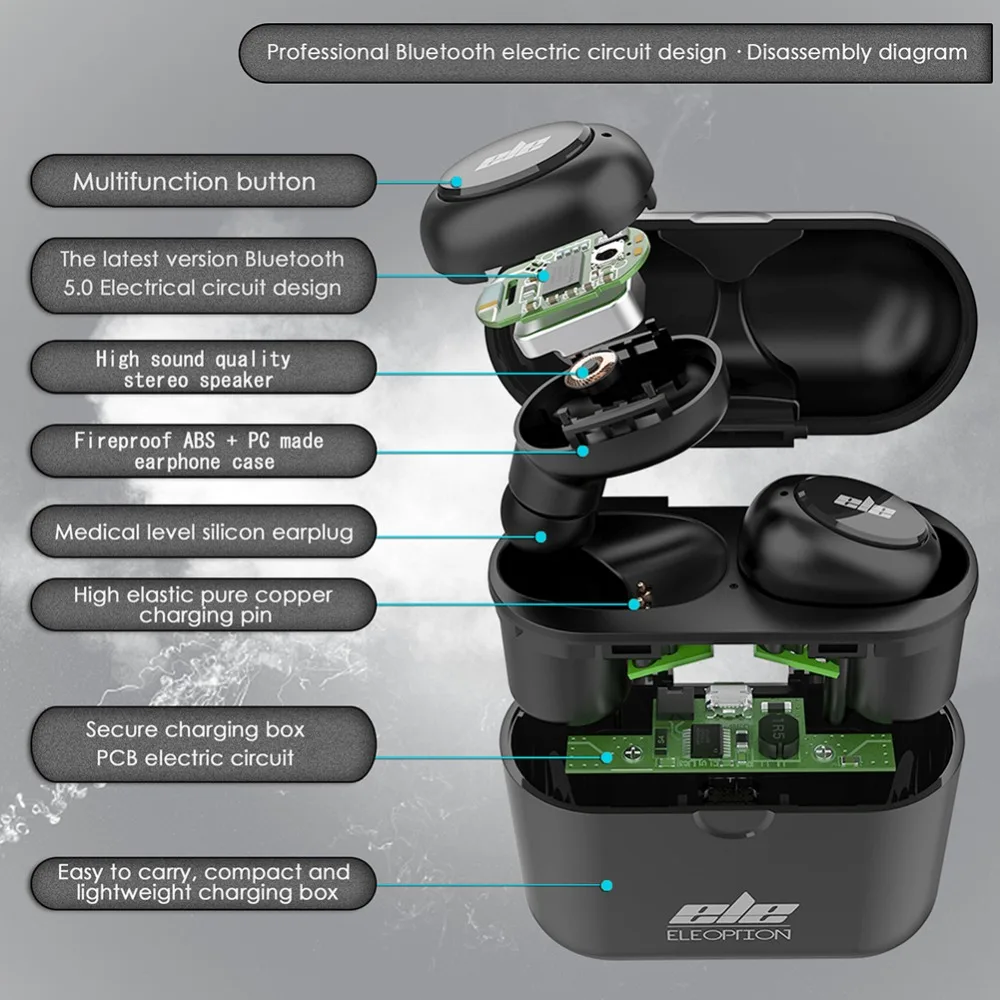 Professional Bluetooth electric circuit design · Disassembly diagram

Multifunction button

The latest version Bluetooth 5.0 Electrical circuit design

High sound quality stereo speaker

Fireproof ABS + PC made earphone case

Medical level silicon earplug

High elastic pure copper charging pin

Secure charging box PCB electric circuit

Easy to carry, compact and lightweight charging box

ele

ele

R5

ele
ELEOPTION