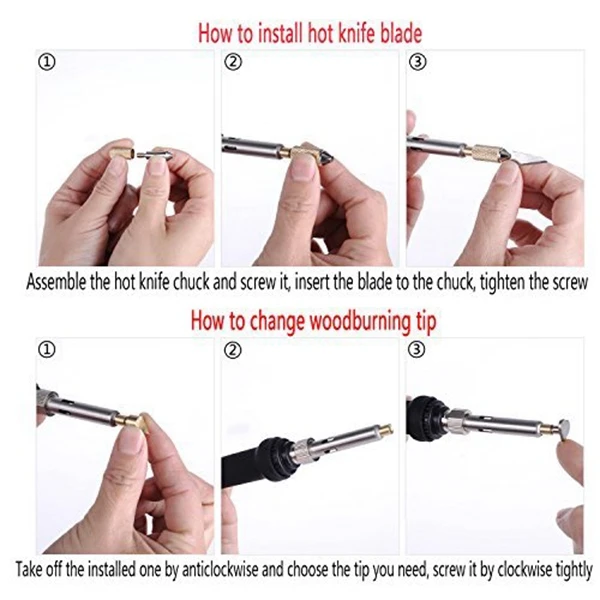 How to install hot knife blade

①

②

③

Assemble the hot knife chuck and screw it, insert the blade to the chuck, tighten the screw

How to change woodburning tip

①

②

③

Take off the installed one by anticlockwise and choose the tip you need, screw it by clockwise tightly