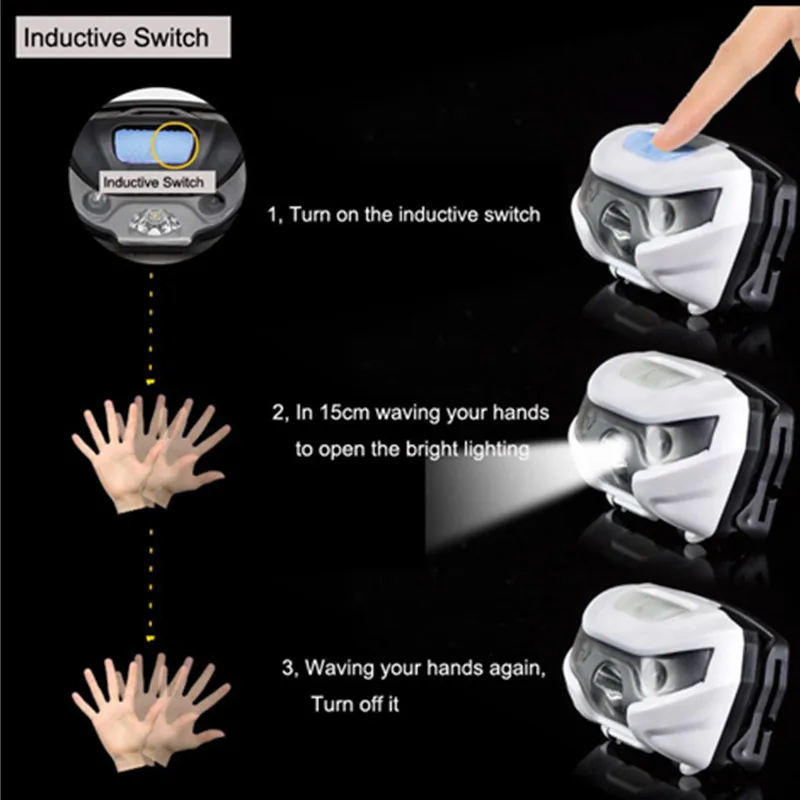 Inductive Switch

Inductive Switch

1, Turn on the inductive switch

2, In 15cm waving your hands to open the bright lighting

3, Waving your hands again, Turn off it