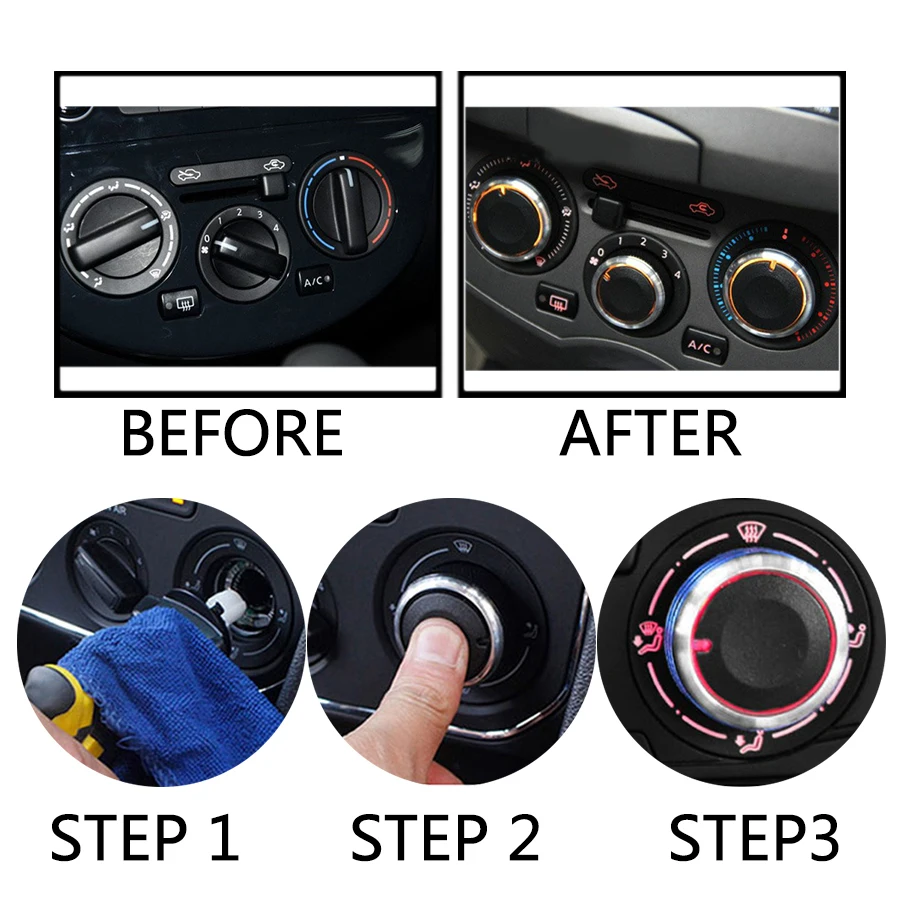 0 1 2 3 4
A/C

0 1 2 3 4
A/C

BEFORE

AFTER

STEP 1

STEP 2

STEP3